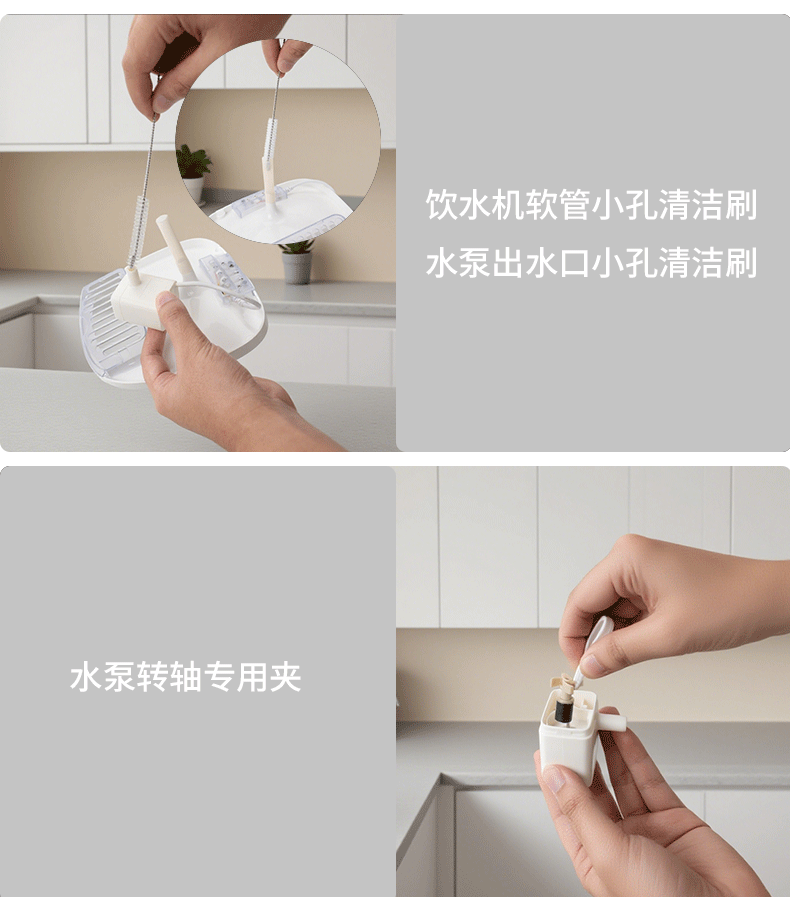 饮水机软管小孔清洁刷
水泵出水口小孔清洁刷

水泵转轴专用夹