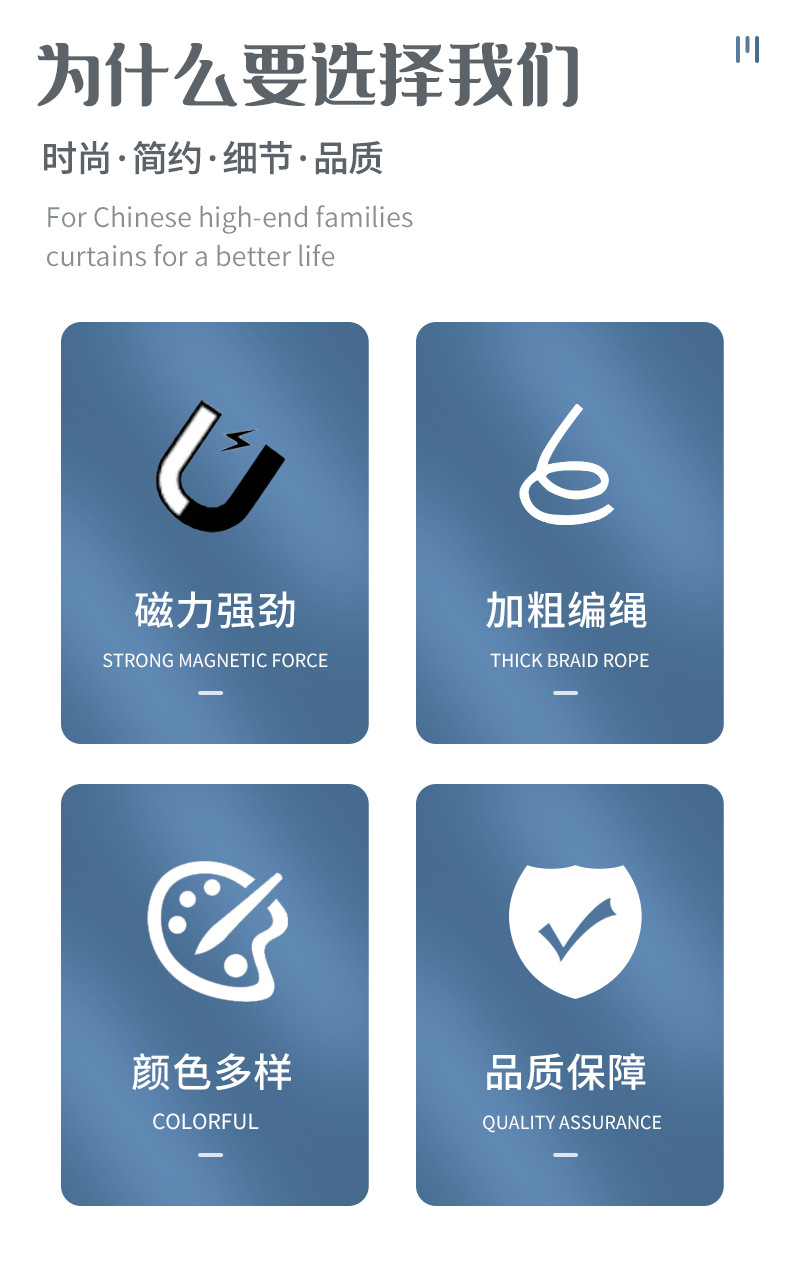 为什么要选择我们

时尚·简约·细节·品质

For Chinese high-end families curtains for a better life

磁力强劲

STRONG MAGNETIC FORCE

加粗编绳

THICK BRAID ROPE

颜色多样

COLORFUL

品质保障

QUALITY ASSURANCE