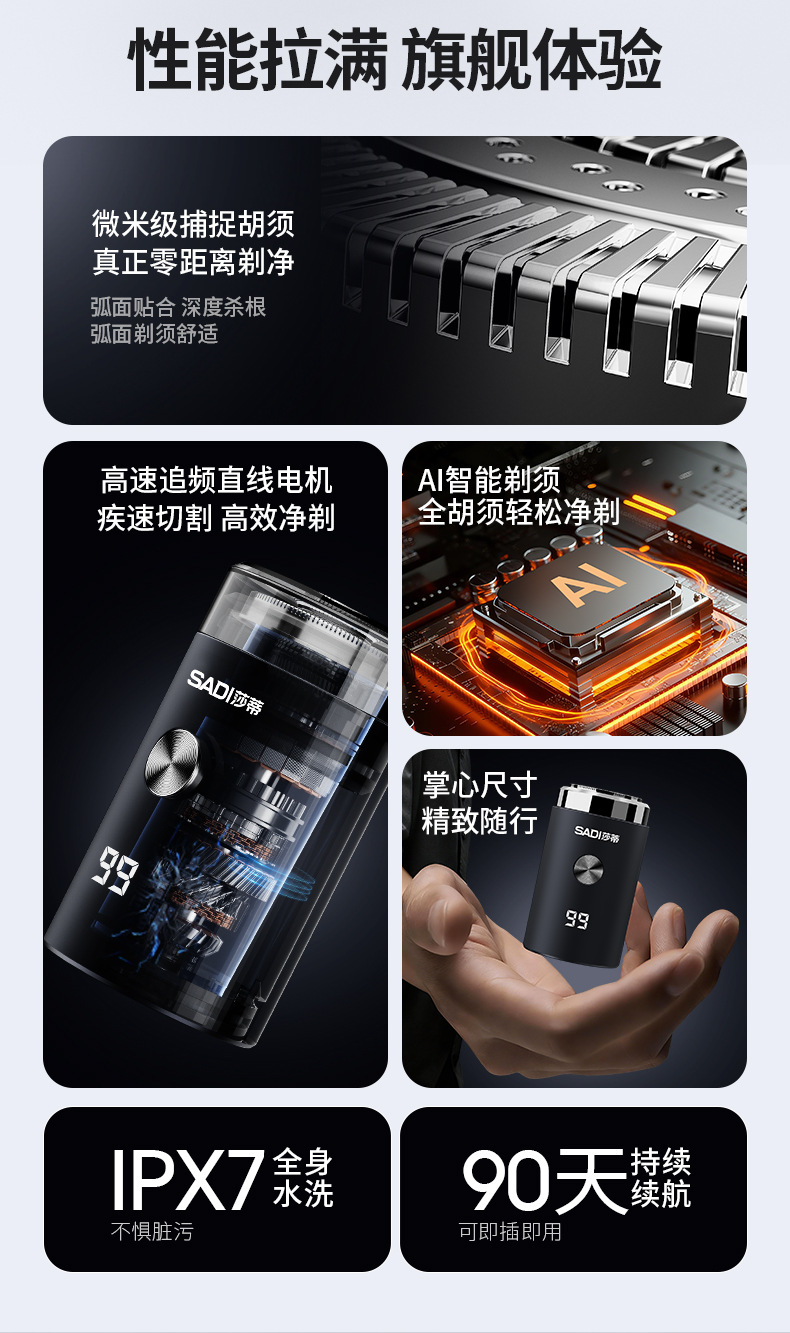 性能拉满 旗舰体验

微米级捕捉胡须
真正零距离剃净

弧面贴合 深度杀根
弧面剃须舒适

高速追频直线电机
疾速切割 高效净剃

SADI莎蒂

99

AI智能剃须
全胡须轻松净剃

AI

掌心尺寸
精致随行

SADI莎蒂

99

IPX7 全身水洗

不惧脏污

90天 持续续航

可即插即用