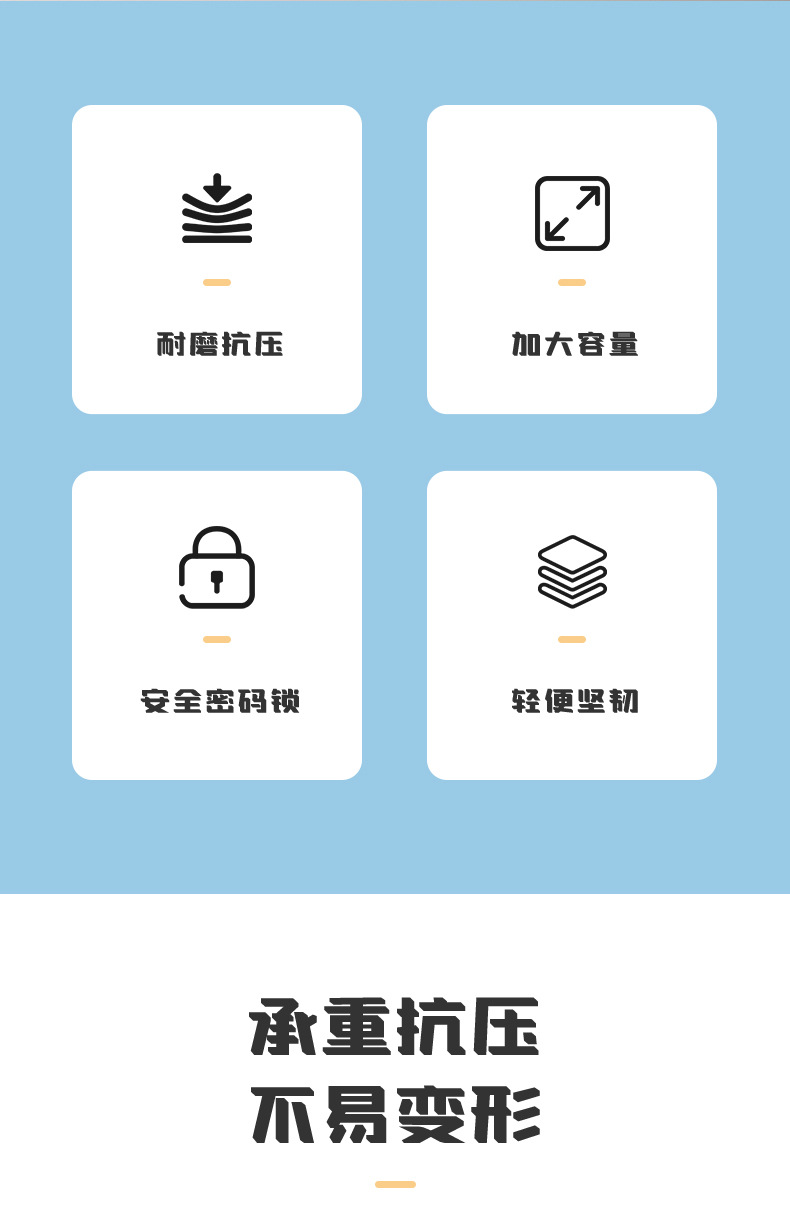 耐磨抗压

加大容量

安全密码锁

轻便坚韧

承重抗压
不易变形