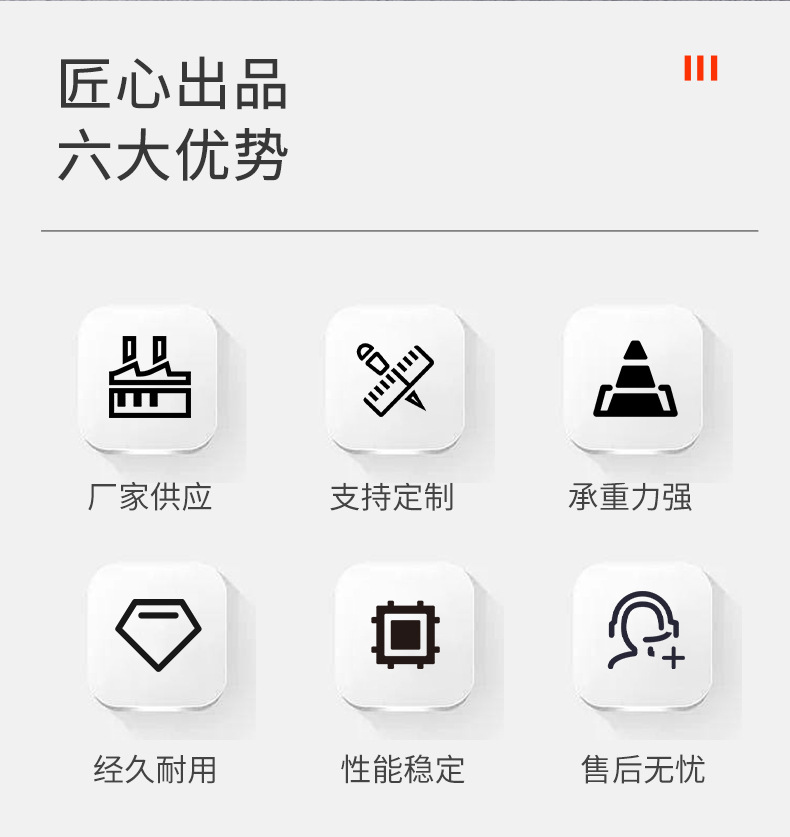 匠心出品
六大优势

厂家供应

支持定制

承重力强

经久耐用

性能稳定

售后无忧