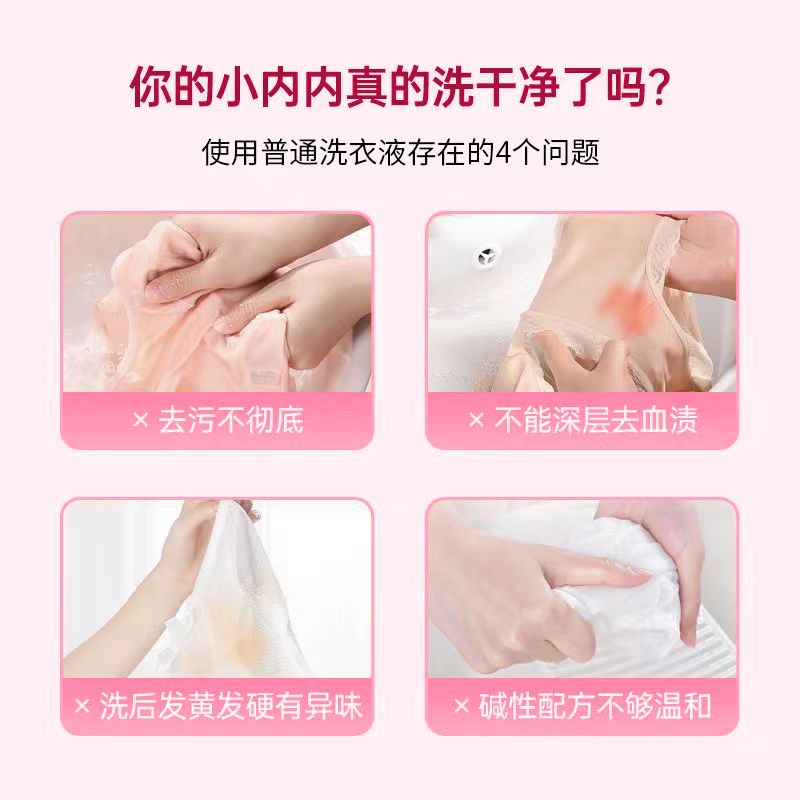 你的小内内真的洗干净了吗?

使用普通洗衣液存在的4个问题

× 去污不彻底

× 不能深层去血渍

× 洗后发黄发硬有异味

× 碱性配方不够温和