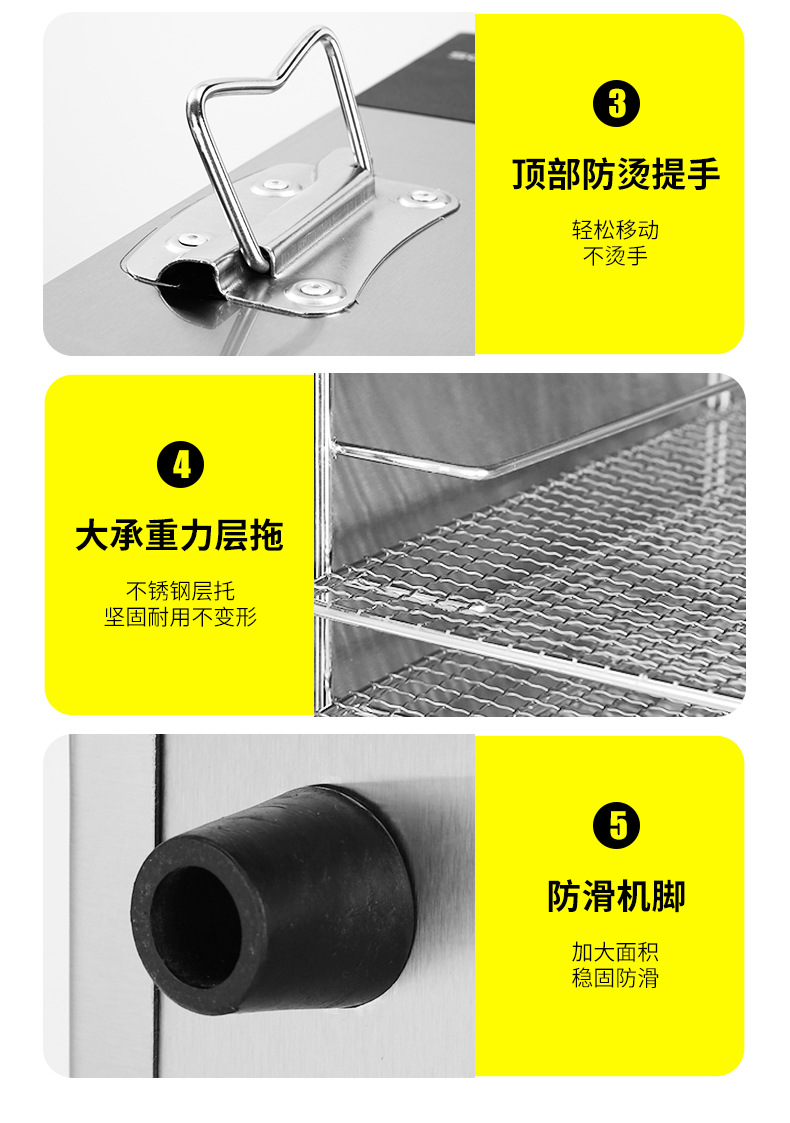 3

顶部防烫提手

轻松移动
不烫手

4

大承重力层拖

不锈钢层托
坚固耐用不变形

5

防滑机脚

加大面积
稳固防滑