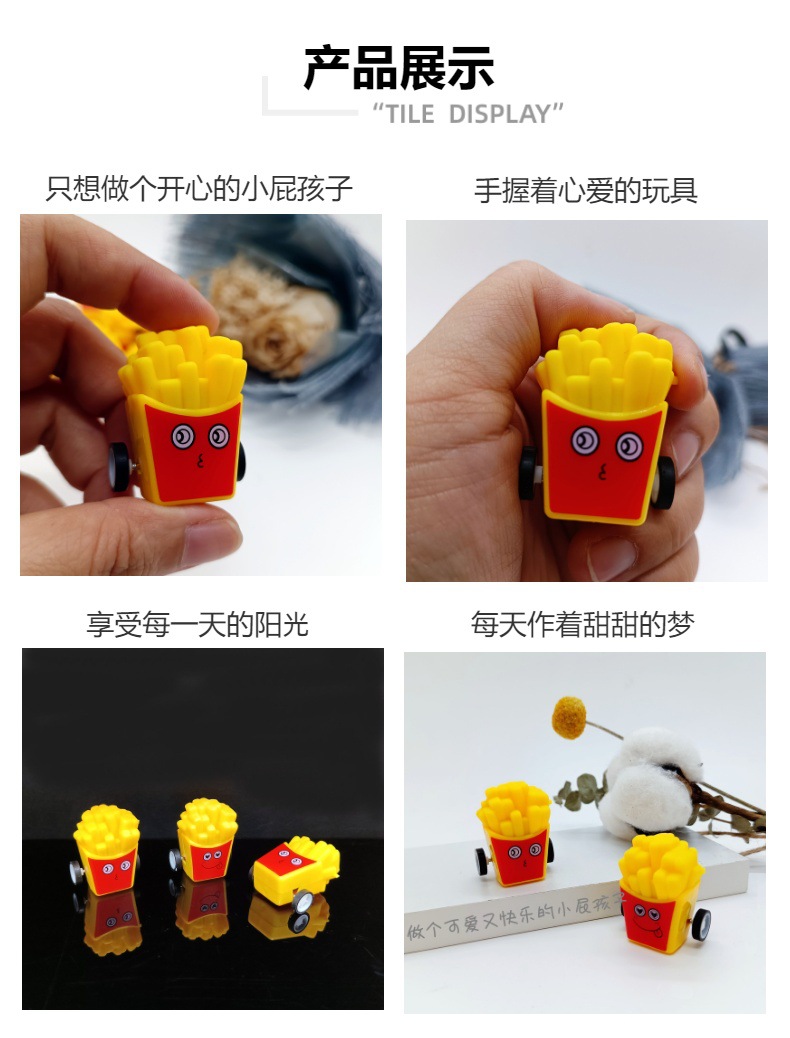 产品展示
"TILE DISPLAY"

只想做个开心的小屁孩子

手握着心爱的玩具

享受每一天的阳光

每天作着甜甜的梦

做个可爱又快乐的小屁孩子