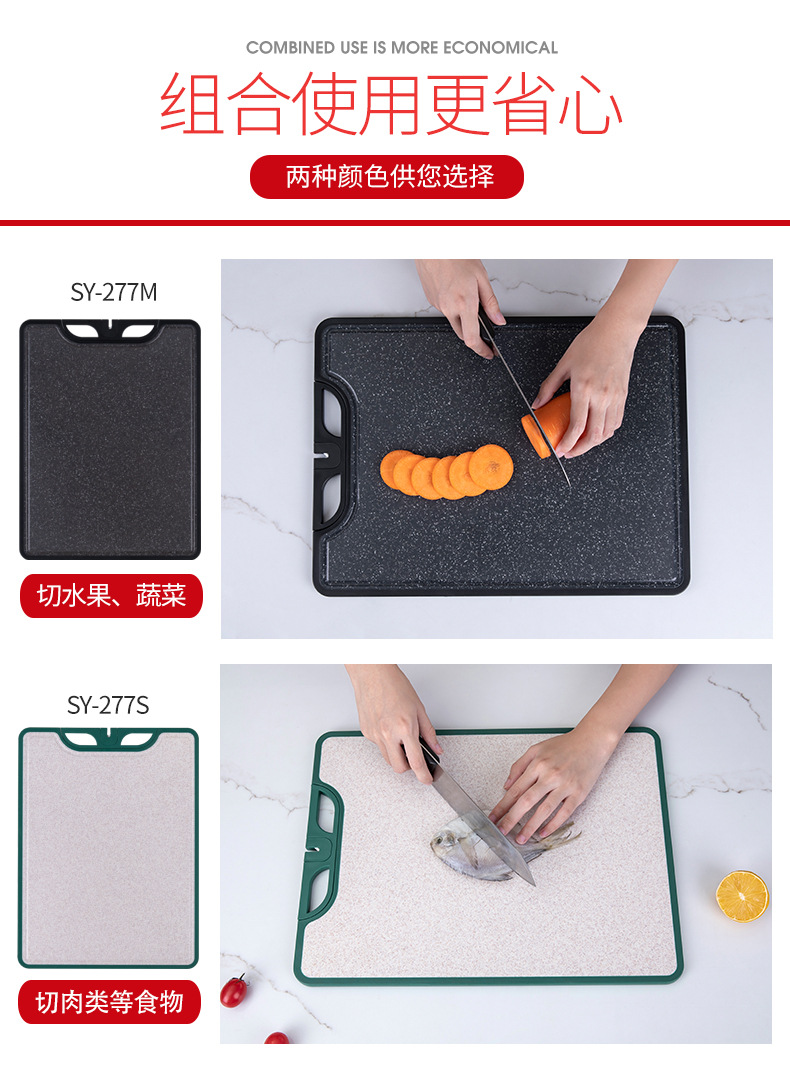 COMBINED USE IS MORE ECONOMICAL

组合使用更省心

两种颜色供您选择

SY-277M

切水果、蔬菜

SY-277S

切肉类等食物