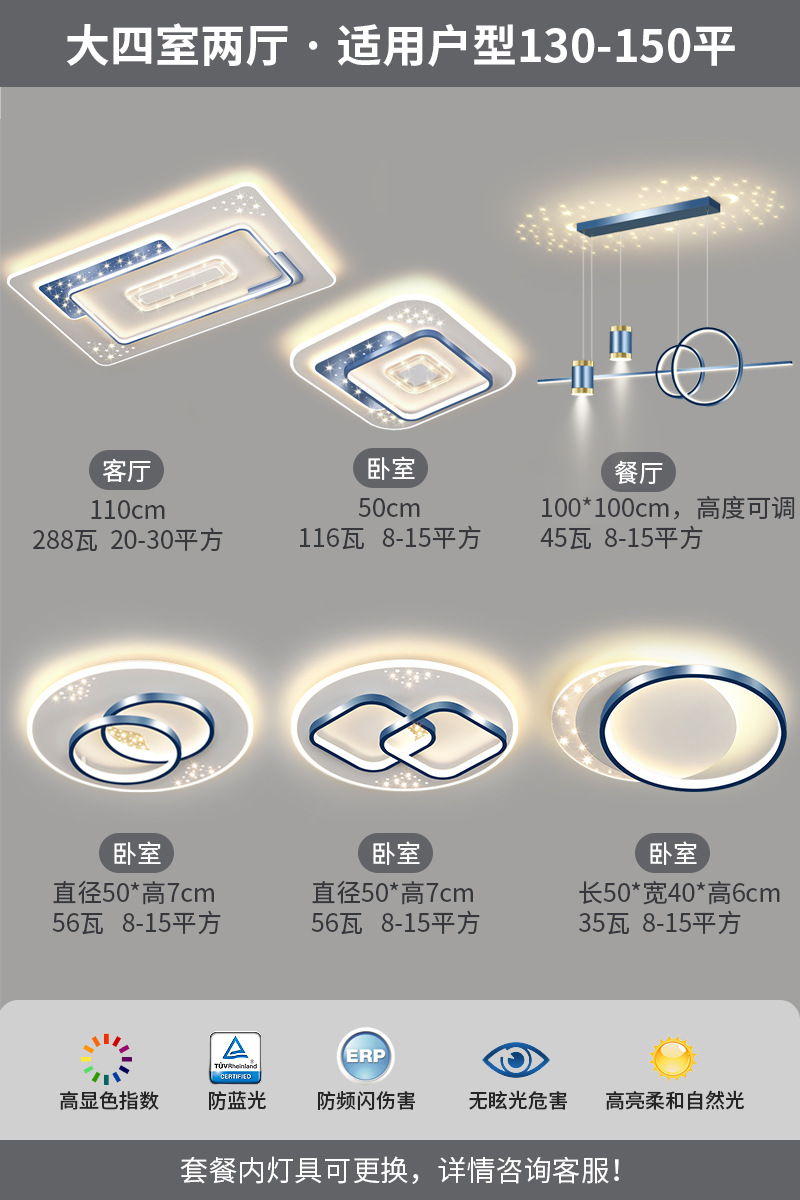 大四室两厅 · 适用户型130-150平

客厅
110cm
288瓦 20-30平方

卧室
50cm
116瓦 8-15平方

餐厅
100*100cm，高度可调
45瓦 8-15平方

卧室
直径50*高7cm
56瓦 8-15平方

卧室
直径50*高7cm
56瓦 8-15平方

卧室
长50*宽40*高6cm
35瓦 8-15平方

高显色指数

TÜVRheinland CERTIFIED
防蓝光

ERP
防频闪伤害

无眩光危害

高亮柔和自然光

套餐内灯具可更换，详情咨询客服！