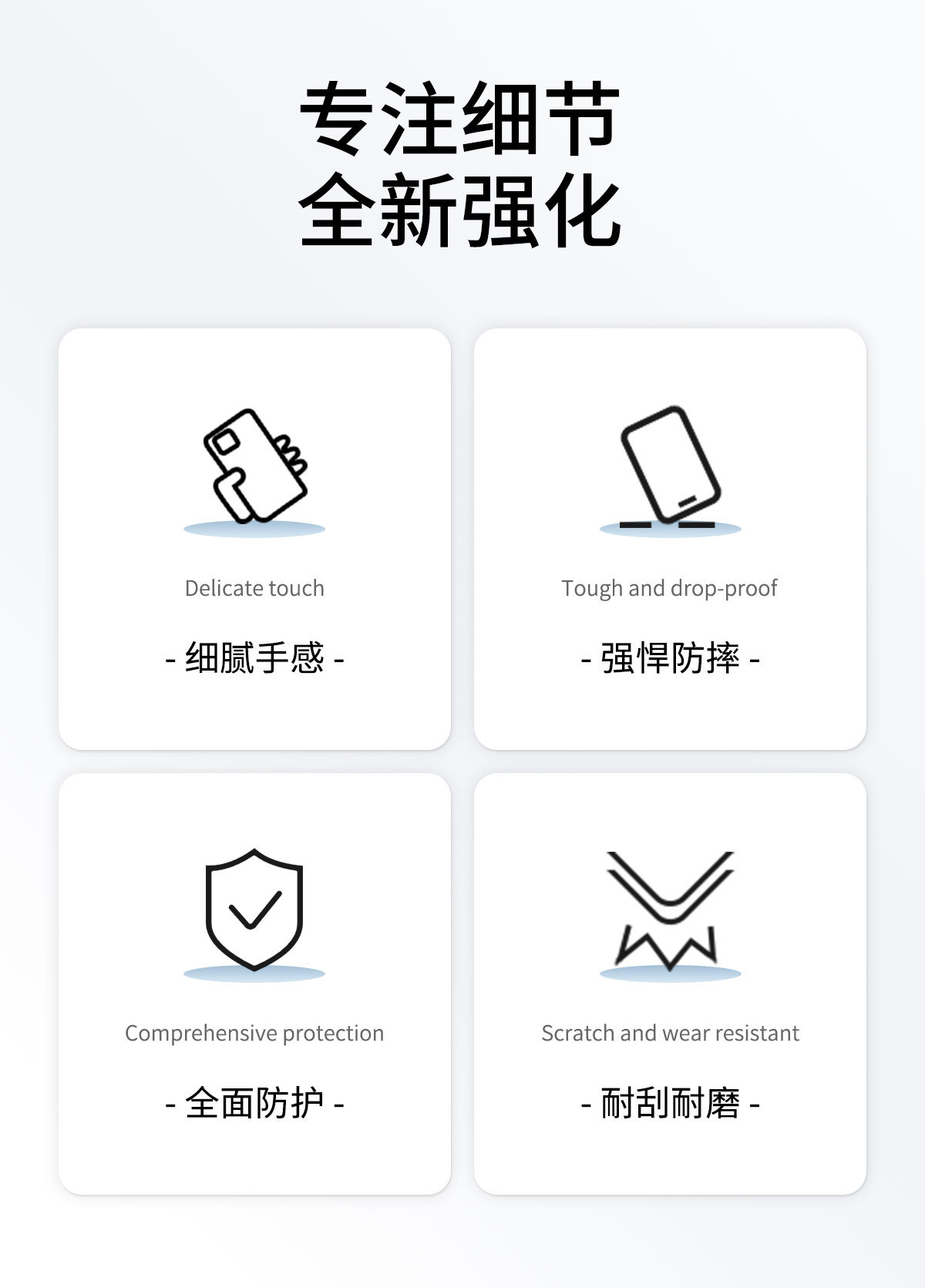 专注细节
全新强化

Delicate touch

- 细腻手感 -

Tough and drop-proof

- 强悍防摔 -

Comprehensive protection

- 全面防护 -

Scratch and wear resistant

- 耐刮耐磨 -