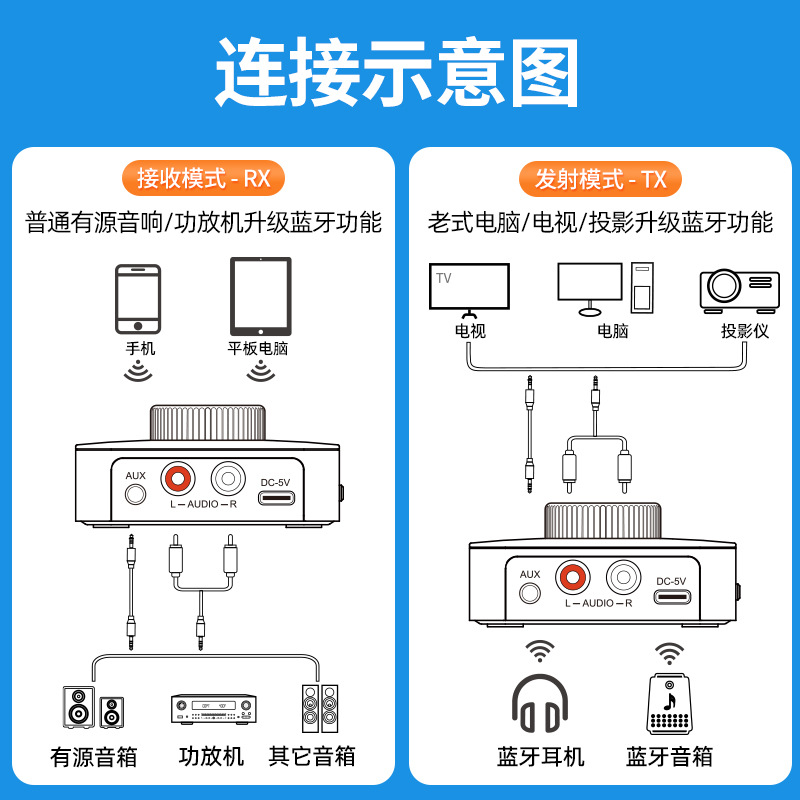 连接示意图

接收模式 - RX
普通有源音响/功放机升级蓝牙功能

手机
平板电脑

AUX
L — AUDIO — R
DC-5V

有源音箱
功放机
其它音箱

发射模式 - TX
老式电脑/电视/投影升级蓝牙功能

TV
电视
电脑
投影仪

AUX
L — AUDIO — R
DC-5V

蓝牙耳机
蓝牙音箱