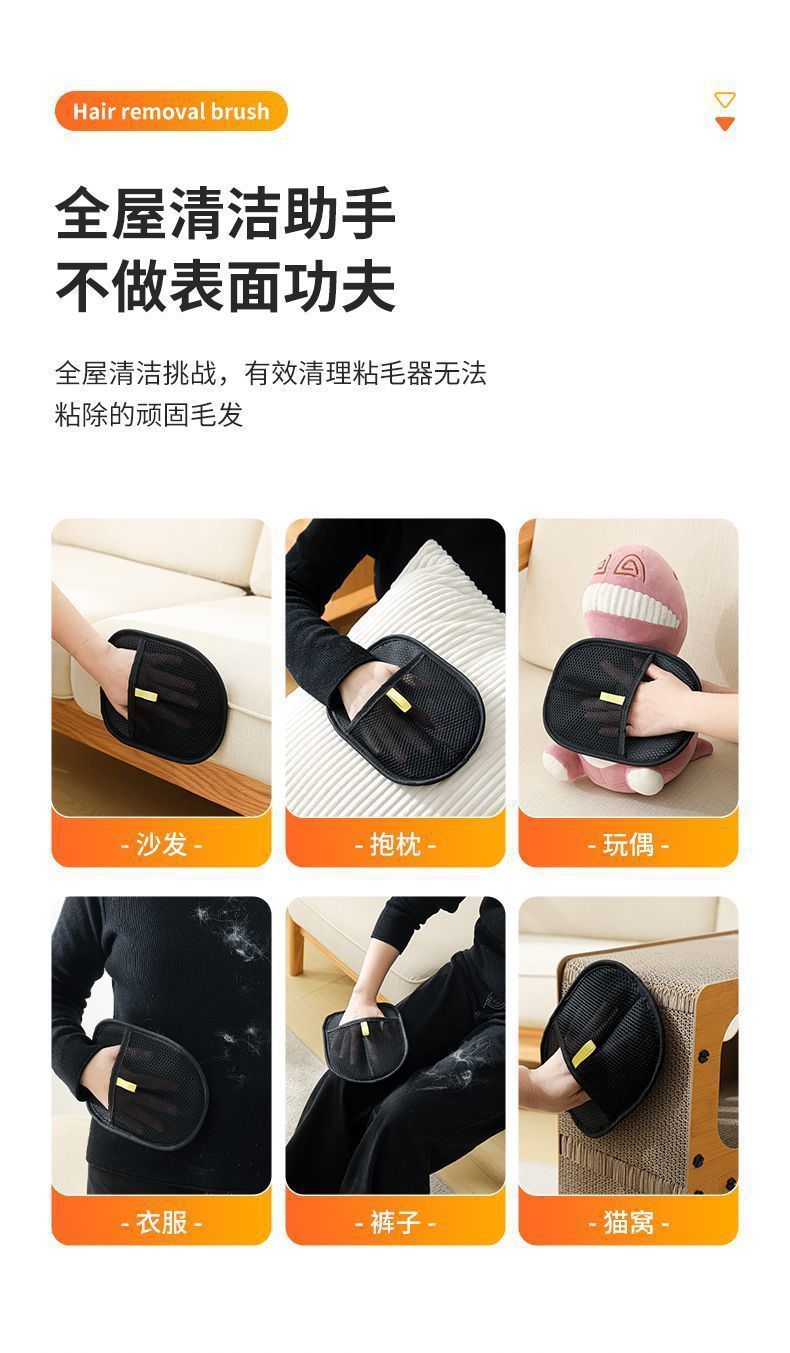 Hair removal brush

全屋清洁助手
不做表面功夫

全屋清洁挑战，有效清理粘毛器无法粘除的顽固毛发

- 沙发 -

- 抱枕 -

- 玩偶 -

- 衣服 -

- 裤子 -

- 猫窝 -