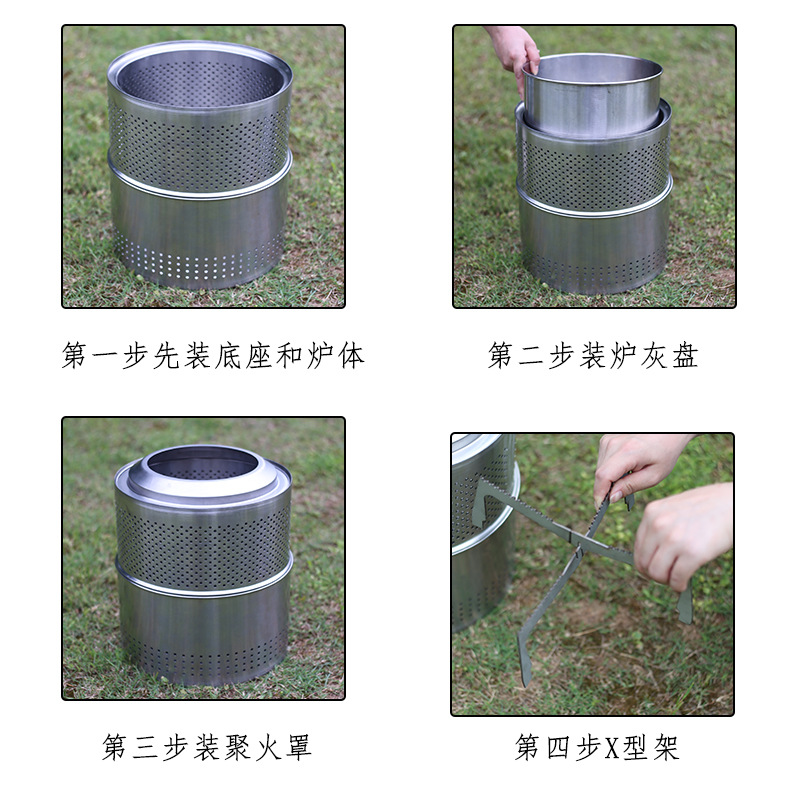 第一步先装底座和炉体

第二步装炉灰盘

第三步装聚火罩

第四步X型架