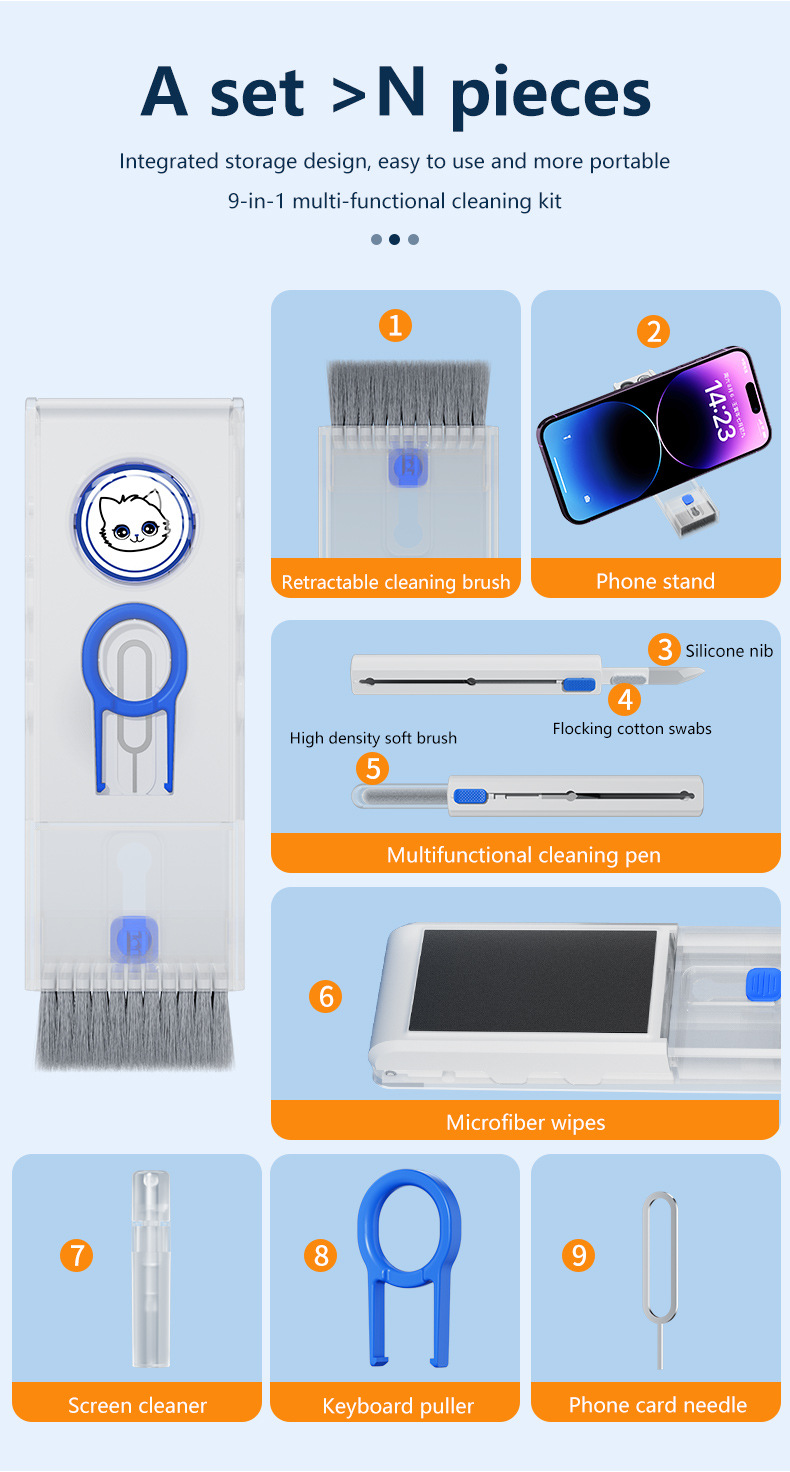 A set >N pieces

Integrated storage design, easy to use and more portable

9-in-1 multi-functional cleaning kit

1

Retractable cleaning brush

2

14:23

Phone stand

3 Silicone nib

4

Flocking cotton swabs

High density soft brush

5

Multifunctional cleaning pen

6

Microfiber wipes

7

Screen cleaner

8

Keyboard puller

9

Phone card needle