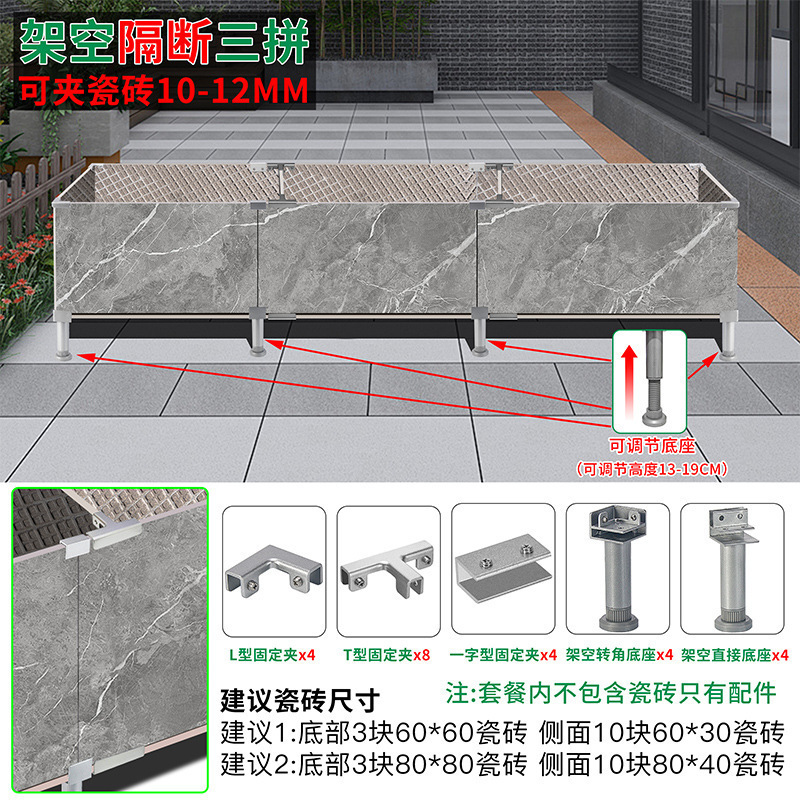 架空隔断三拼
可夹瓷砖10-12MM

可调节底座
(可调节高度13-19CM)

L型固定夹x4
T型固定夹x8
一字型固定夹x4
架空转角底座x4
架空直接底座x4

建议瓷砖尺寸
注:套餐内不包含瓷砖只有配件
建议1:底部3块60*60瓷砖 侧面10块60*30瓷砖
建议2:底部3块80*80瓷砖 侧面10块80*40瓷砖