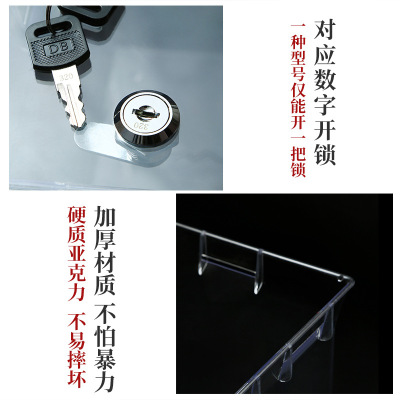 DB
320
320

对应数字开锁

一种型号仅能开一把锁

加厚材质 不怕暴力

硬质亚克力 不易摔坏