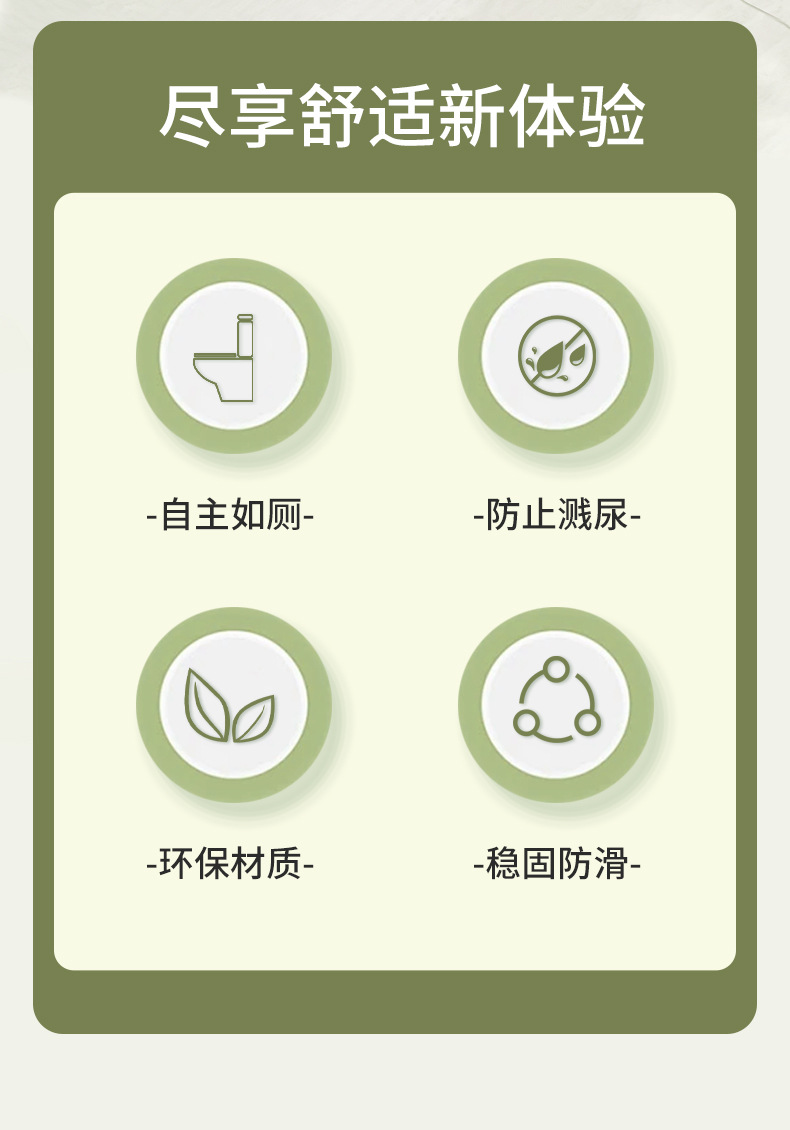 尽享舒适新体验

-自主如厕-

-防止溅尿-

-环保材质-

-稳固防滑-