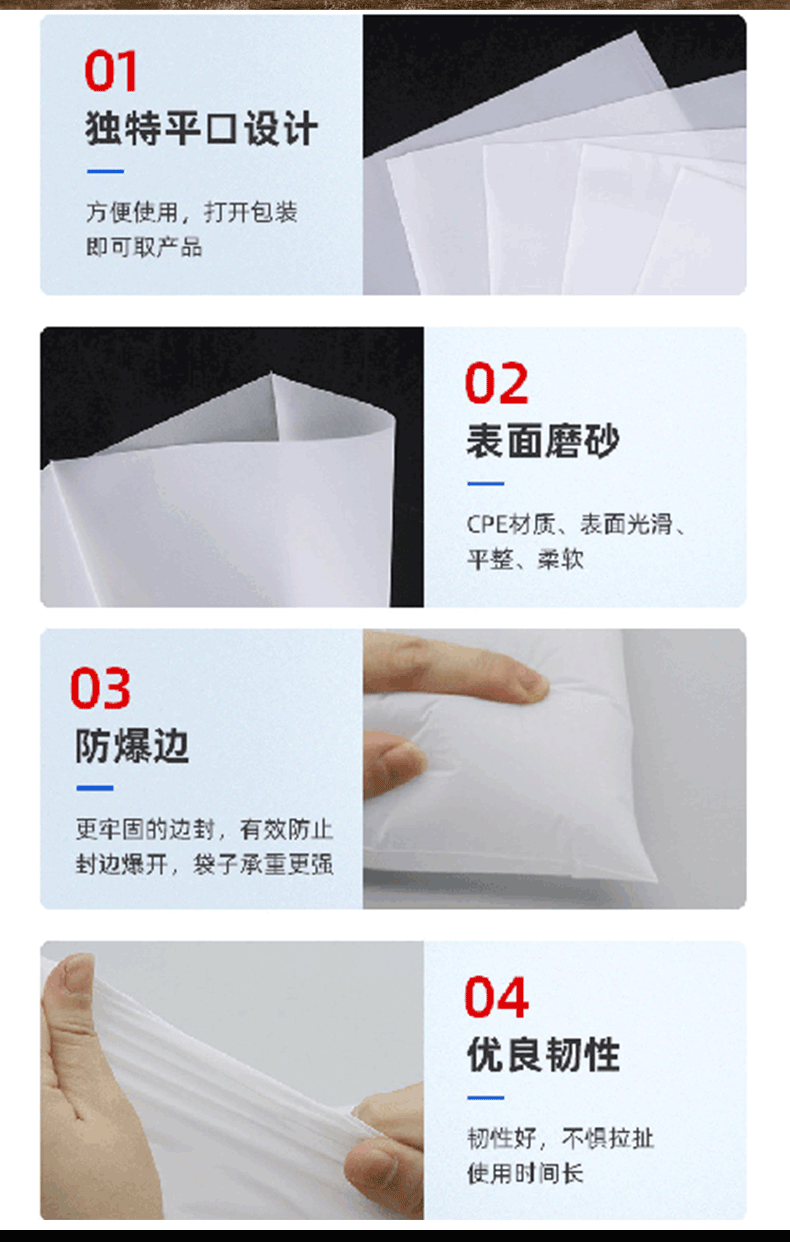 01
独特平口设计

方便使用，打开包装即可取产品

02
表面磨砂

CPE材质、表面光滑、平整、柔软

03
防爆边

更牢固的边封，有效防止封边爆开，袋子承重更强

04
优良韧性

韧性好，不惧拉扯使用时间长