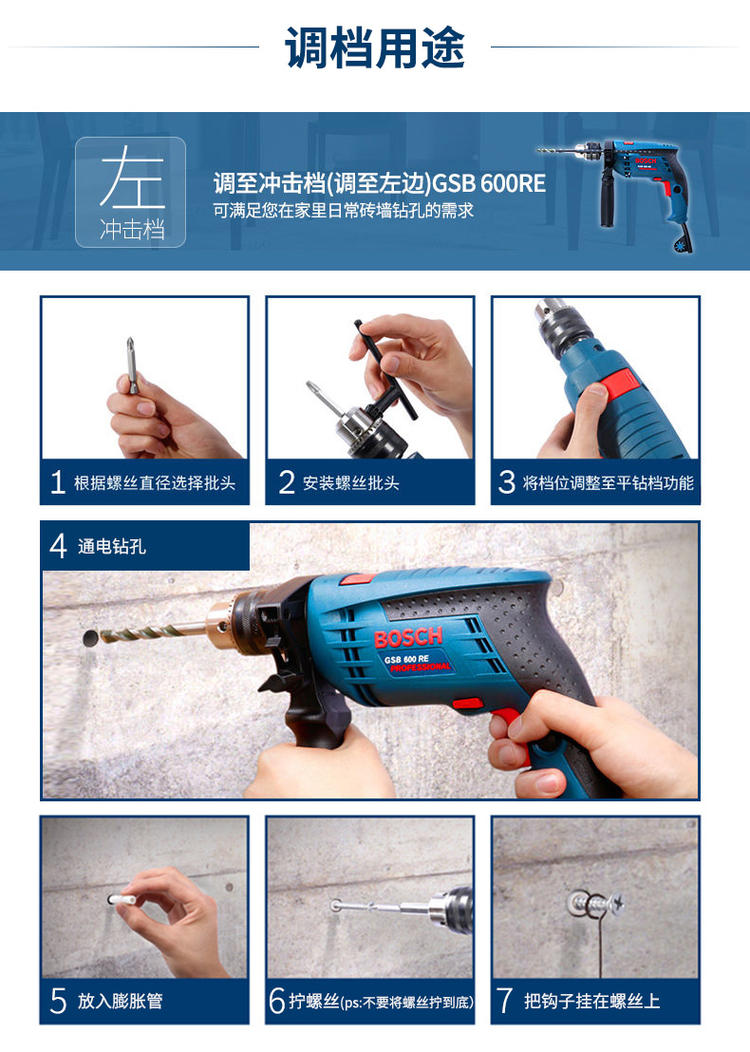 调档用途

左
冲击档

调至冲击档(调至左边)GSB 600RE
可满足您在家里日常砖墙钻孔的需求

BOSCH

1 根据螺丝直径选择批头

2 安装螺丝批头

3 将档位调整至平钻档功能

4 通电钻孔

BOSCH
GSB 600 RE
PROFESSIONAL

5 放入膨胀管

6 拧螺丝(ps:不要将螺丝拧到底)

7 把钩子挂在螺丝上