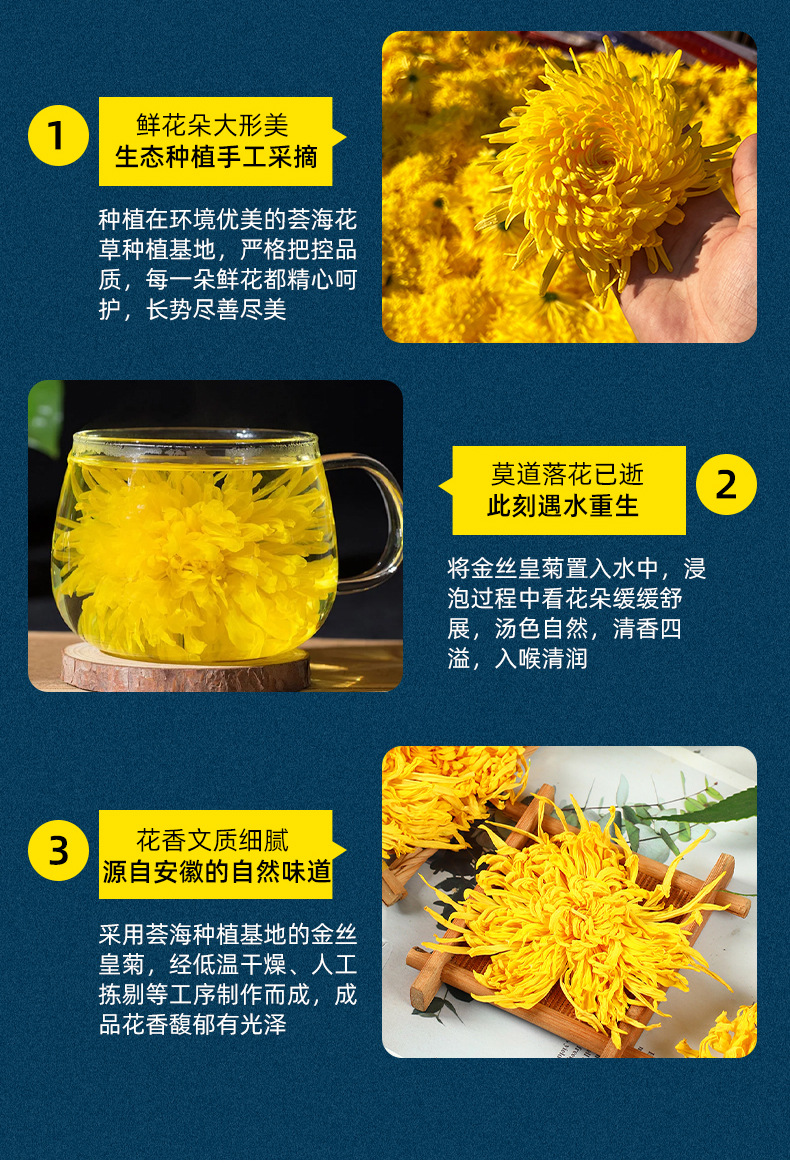 1

鲜花朵大形美
生态种植手工采摘

种植在环境优美的荟海花草种植基地，严格把控品质，每一朵鲜花都精心呵护，长势尽善尽美

莫道落花已逝
此刻遇水重生

2

将金丝皇菊置入水中，浸泡过程中看花朵缓缓舒展，汤色自然，清香四溢，入喉清润

3

花香文质细腻
源自安徽的自然味道

采用荟海种植基地的金丝皇菊，经低温干燥、人工拣剔等工序制作而成，成品花香馥郁有光泽