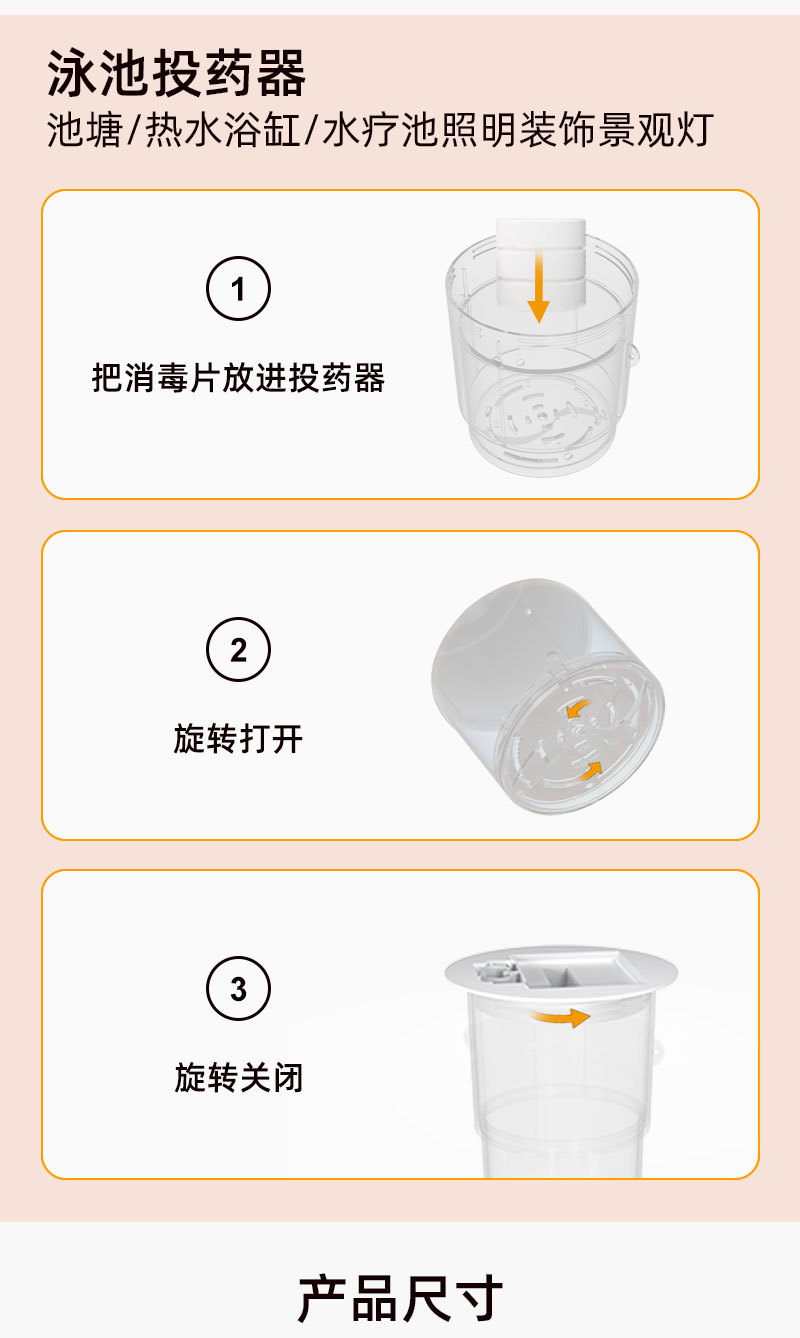 泳池投药器
池塘/热水浴缸/水疗池照明装饰景观灯

1
把消毒片放进投药器

2
旋转打开

3
旋转关闭

产品尺寸