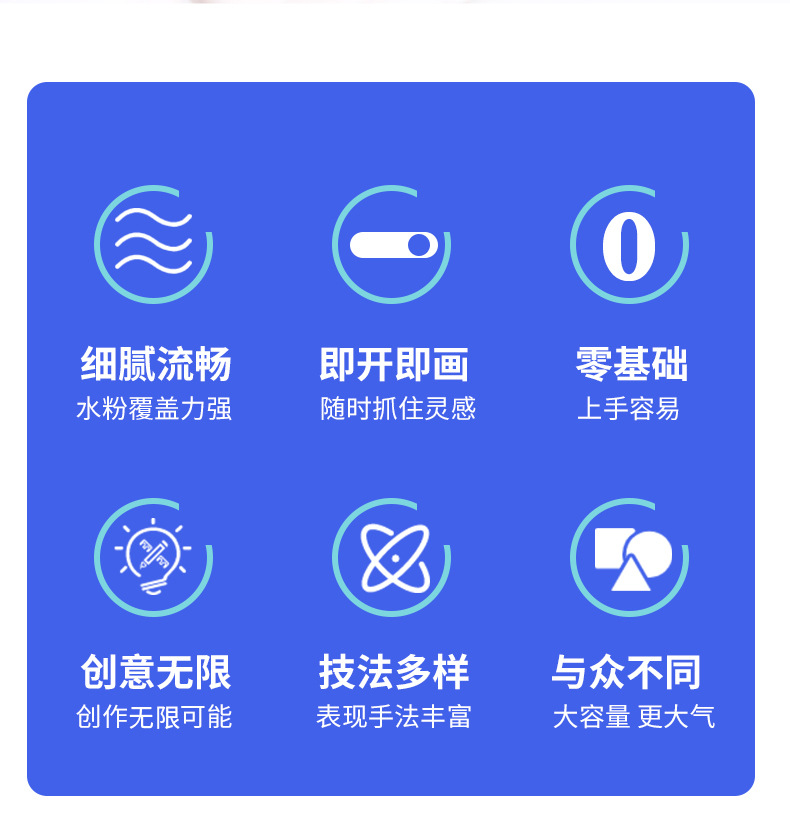 0

细腻流畅
水粉覆盖力强

即开即画
随时抓住灵感

零基础
上手容易

创意无限
创作无限可能

技法多样
表现手法丰富

与众不同
大容量 更大气