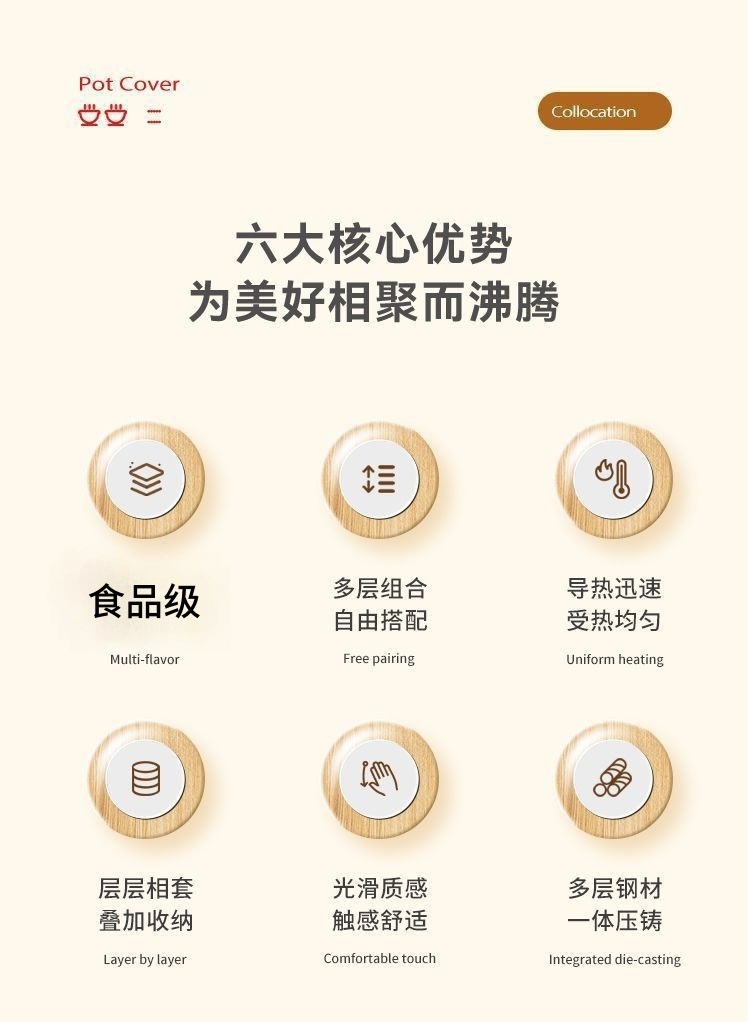 Pot Cover

Collocation

六大核心优势
为美好相聚而沸腾

食品级
Multi-flavor

多层组合
自由搭配
Free pairing

导热迅速
受热均匀
Uniform heating

层层相套
叠加收纳
Layer by layer

光滑质感
触感舒适
Comfortable touch

多层钢材
一体压铸
Integrated die-casting