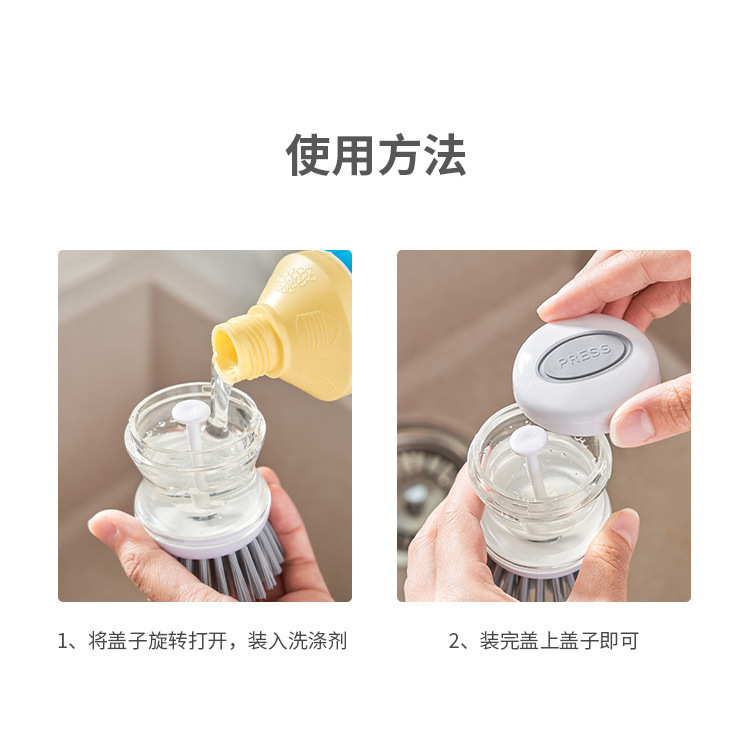 使用方法

PRESS

1、将盖子旋转打开，装入洗涤剂

2、装完盖上盖子即可