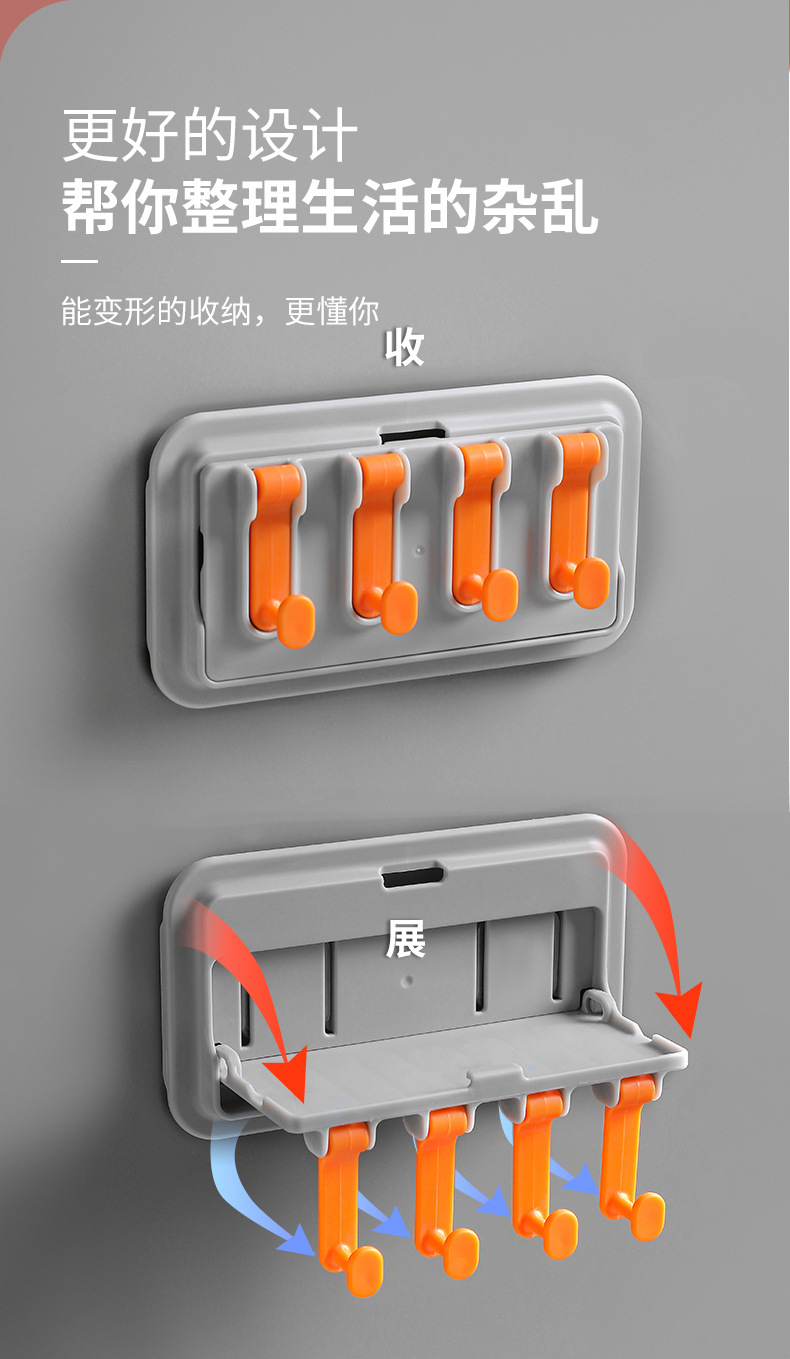 更好的设计
帮你整理生活的杂乱

能变形的收纳，更懂你

收

展