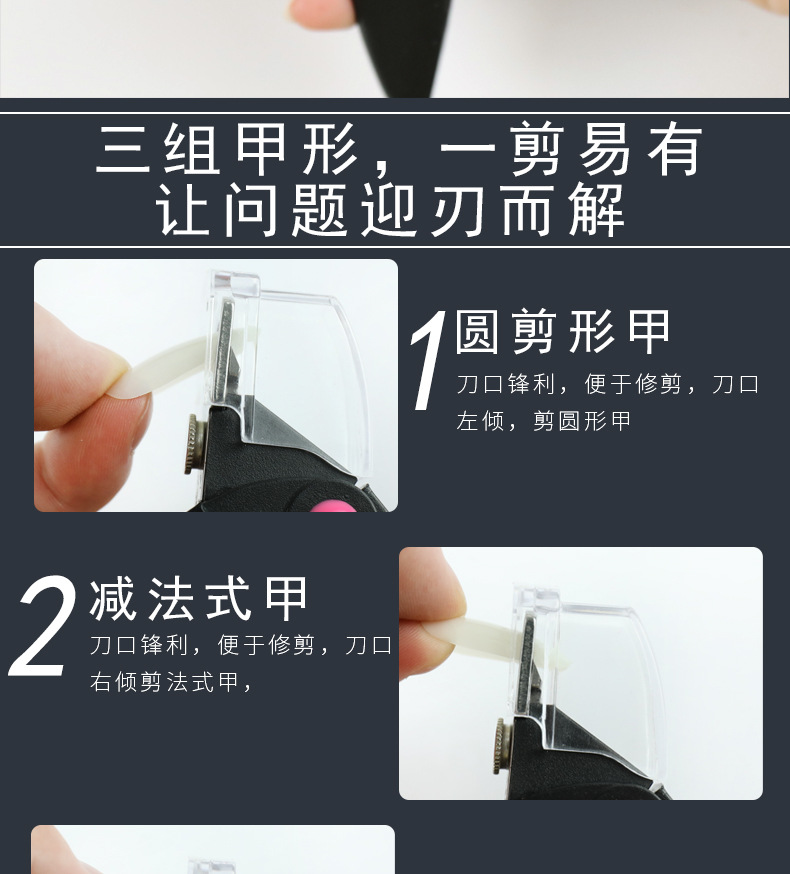 三组甲形，一剪易有
让问题迎刃而解

1 圆剪形甲
刀口锋利，便于修剪，刀口左倾，剪圆形甲

2 减法式甲
刀口锋利，便于修剪，刀口右倾剪法式甲，