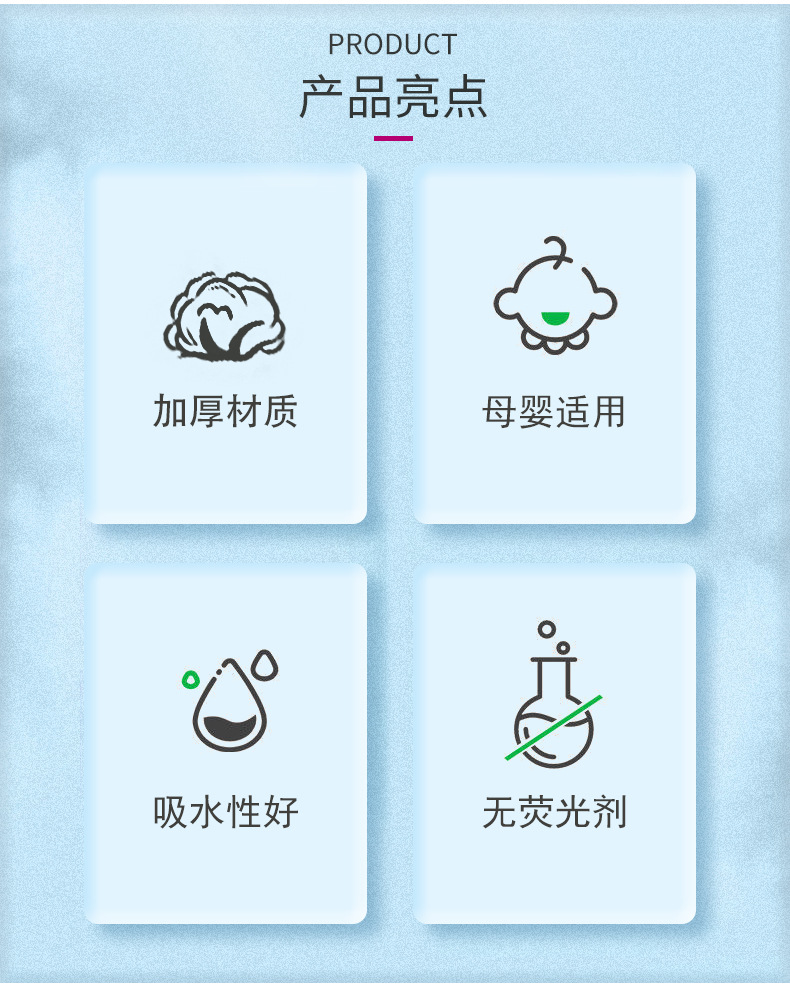 PRODUCT
产品亮点

加厚材质

母婴适用

吸水性好

无荧光剂