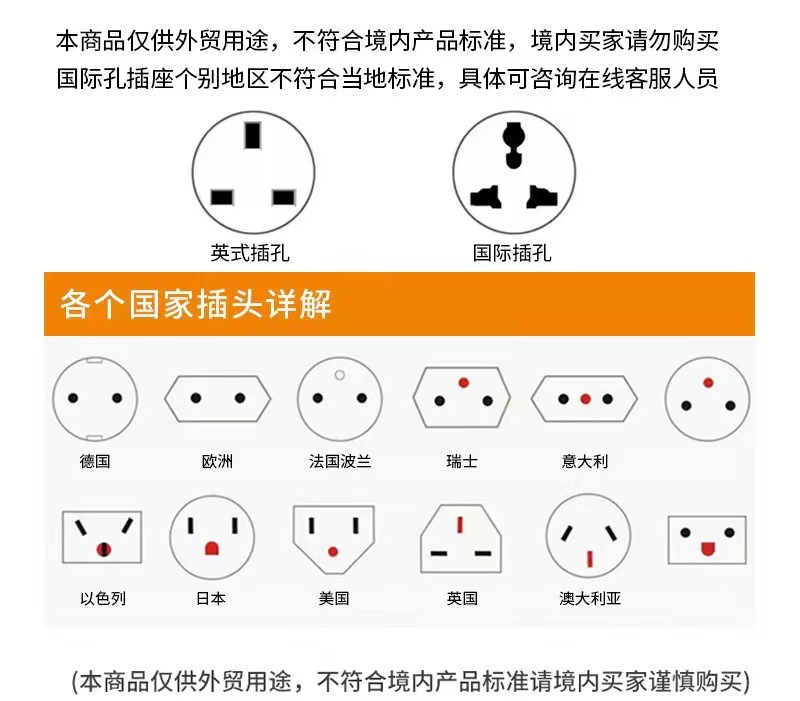 本商品仅供外贸用途，不符合境内产品标准，境内买家请勿购买
国际孔插座个别地区不符合当地标准，具体可咨询在线客服人员

英式插孔

国际插孔

各个国家插头详解

德国

欧洲

法国波兰

瑞士

意大利

以色列

日本

美国

英国

澳大利亚

(本商品仅供外贸用途，不符合境内产品标准请境内买家谨慎购买)