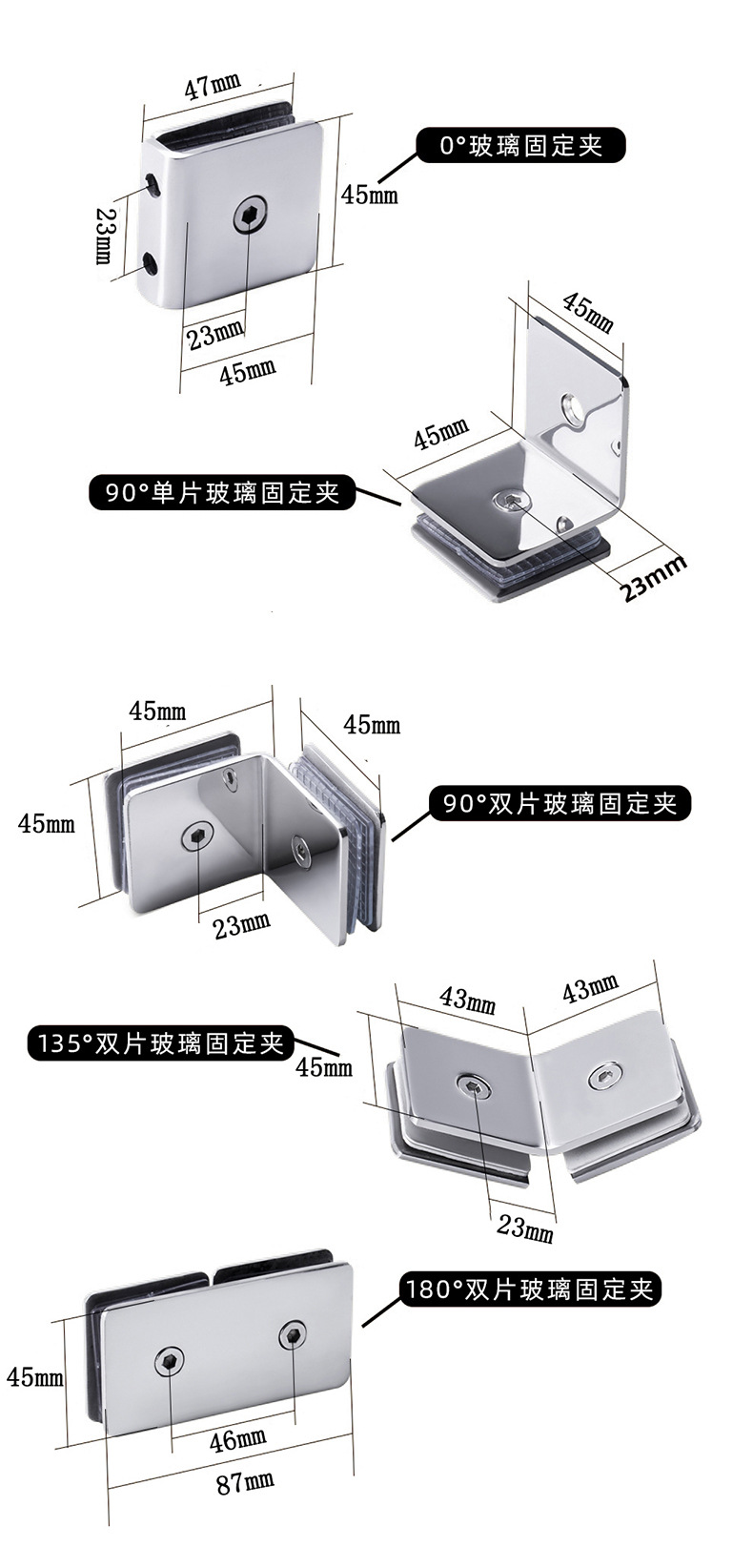 47mm
0°玻璃固定夹
45mm
23mm
23mm
45mm

45mm
45mm
90°单片玻璃固定夹
23mm

45mm
45mm
45mm
90°双片玻璃固定夹
23mm

43mm
43mm
135°双片玻璃固定夹
45mm
23mm

180°双片玻璃固定夹
45mm
46mm
87mm