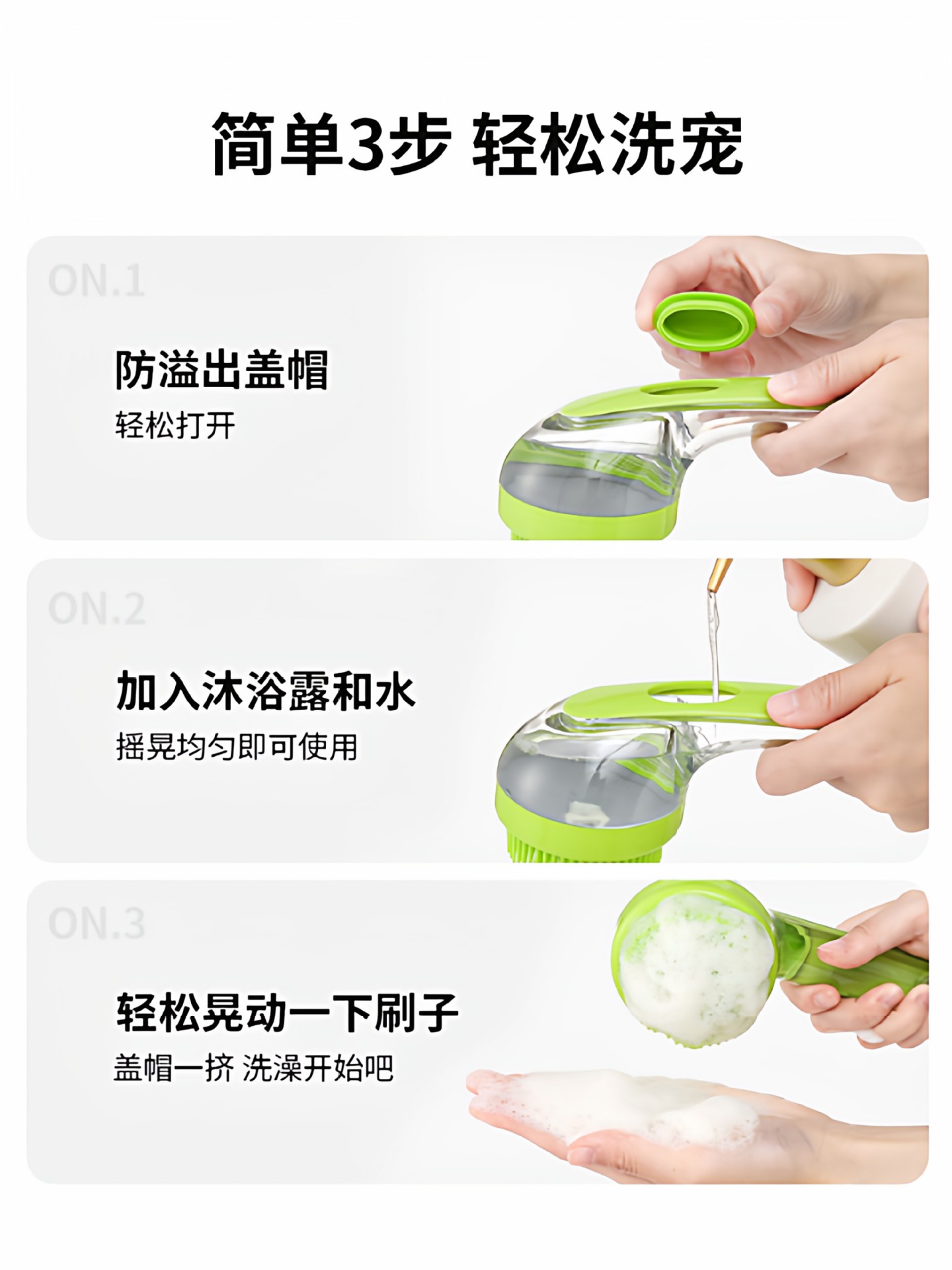 简单3步 轻松洗宠

ON.1

防溢出盖帽

轻松打开

ON.2

加入沐浴露和水

摇晃均匀即可使用

ON.3

轻松晃动一下刷子

盖帽一挤 洗澡开始吧