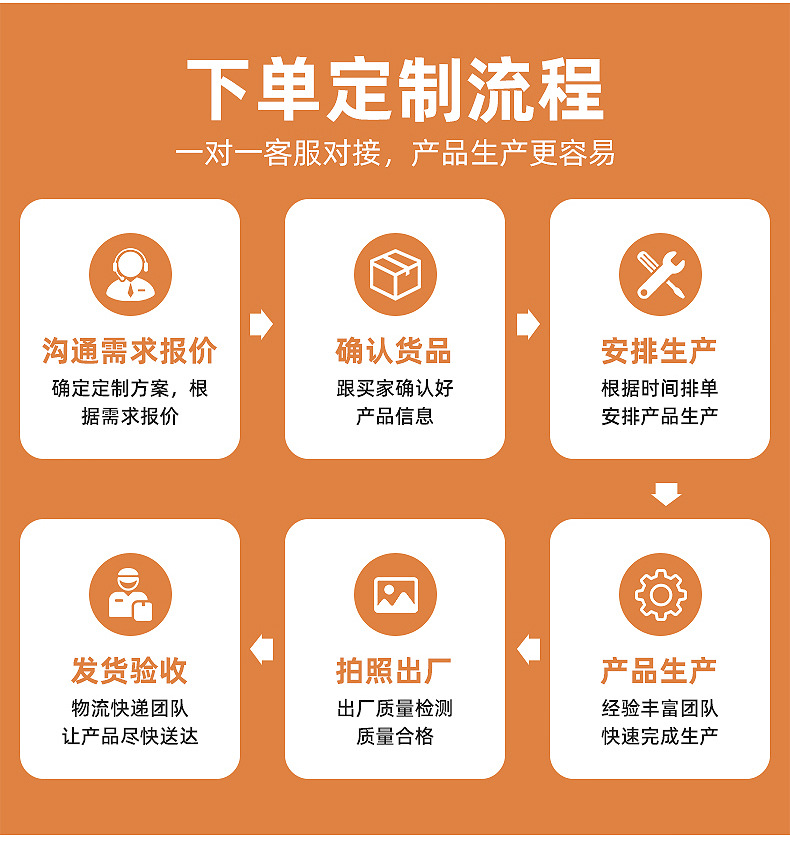 下单定制流程

一对一客服对接，产品生产更容易

沟通需求报价

确定定制方案，根据需求报价

确认货品

跟买家确认好产品信息

安排生产

根据时间排单安排产品生产

产品生产

经验丰富团队快速完成生产

拍照出厂

出厂质量检测质量合格

发货验收

物流快递团队让产品尽快送达