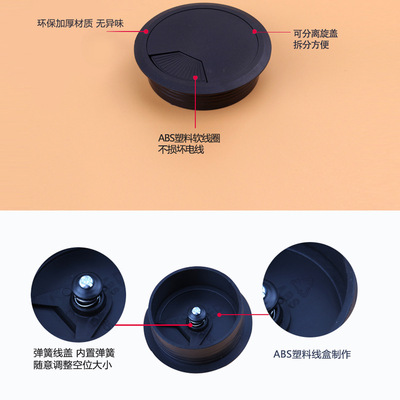 环保加厚材质 无异味

可分离旋盖
拆分方便

ABS塑料软线圈
不损坏电线

弹簧线盖 内置弹簧
随意调整空位大小

ABS塑料线盒制作