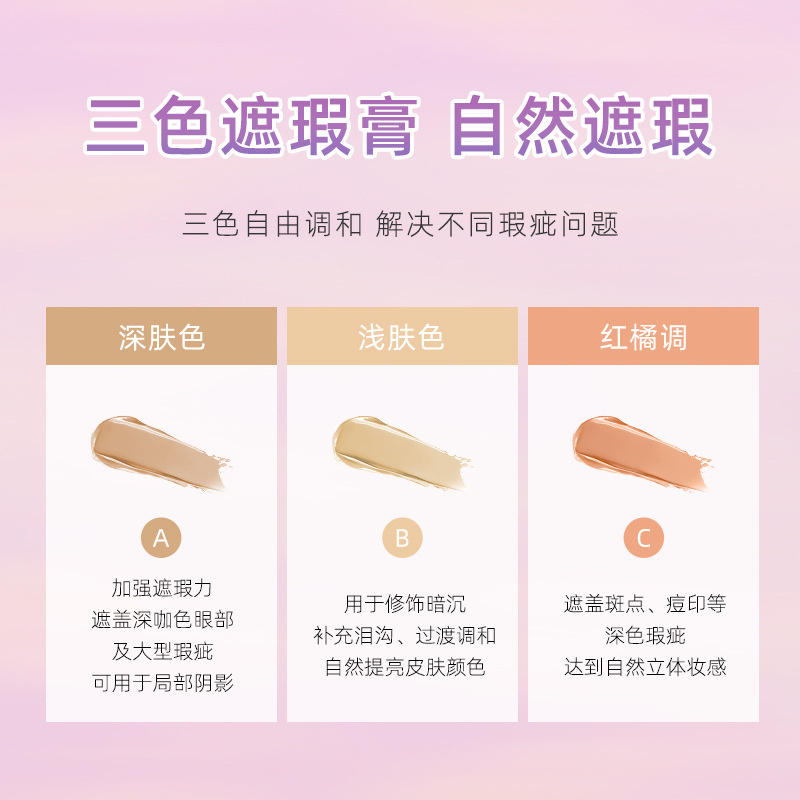 三色遮瑕膏 自然遮瑕

三色自由调和 解决不同瑕疵问题

深肤色

A

加强遮瑕力
遮盖深咖色眼部
及大型瑕疵
可用于局部阴影

浅肤色

B

用于修饰暗沉
补充泪沟、过渡调和
自然提亮皮肤颜色

红橘调

C

遮盖斑点、痘印等
深色瑕疵
达到自然立体妆感