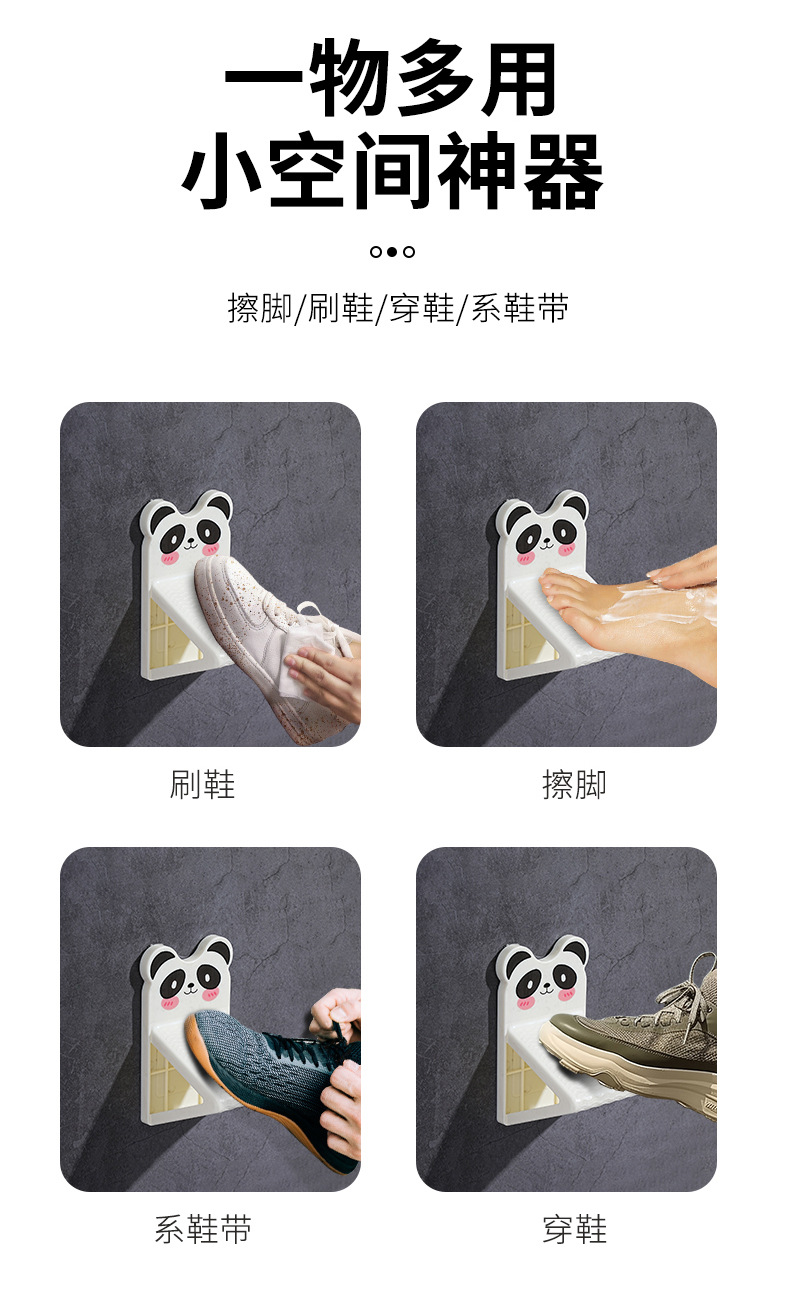 一物多用
小空间神器

擦脚/刷鞋/穿鞋/系鞋带

刷鞋

擦脚

系鞋带

穿鞋