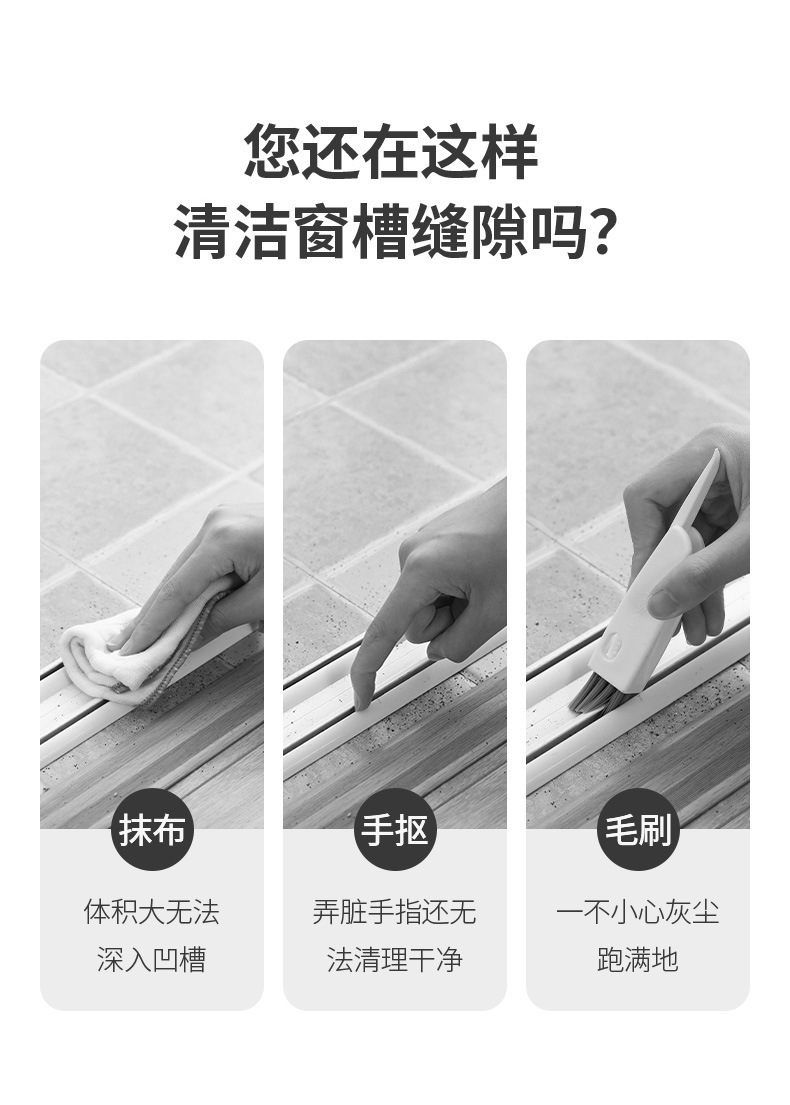 您还在这样
清洁窗槽缝隙吗？

抹布

体积大无法深入凹槽

手抠

弄脏手指还无法清理干净

毛刷

一不小心灰尘跑满地