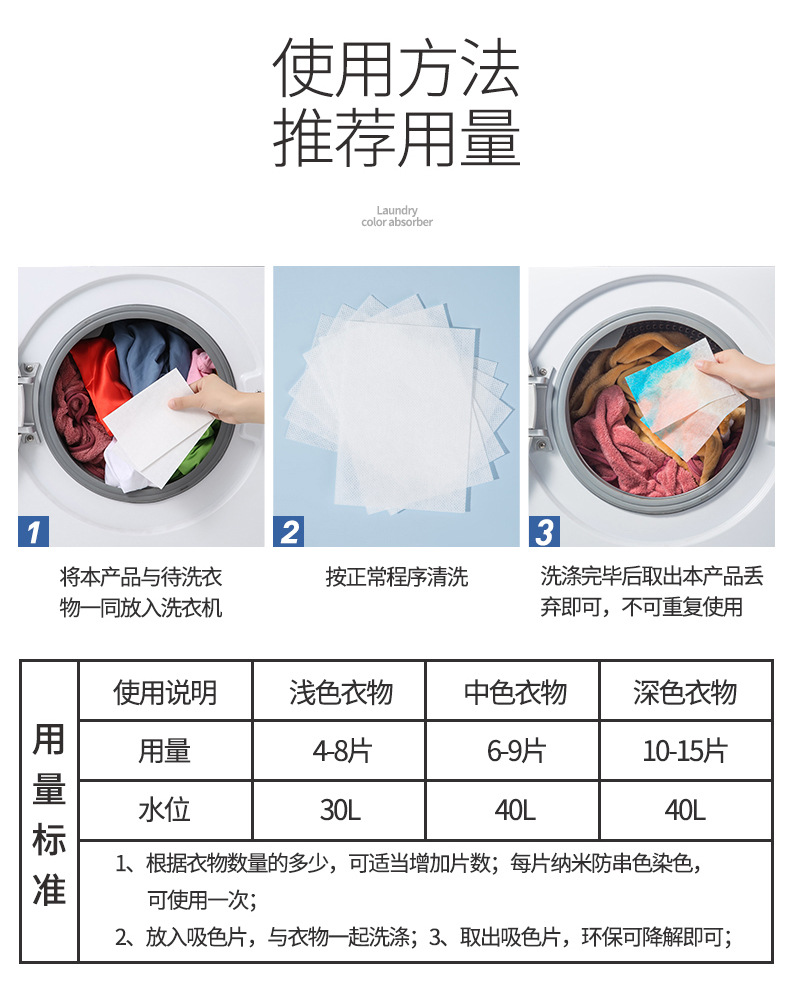 使用方法
推荐用量

Laundry
color absorber

1
将本产品与待洗衣物一同放入洗衣机

2
按正常程序清洗

3
洗涤完毕后取出本产品丢弃即可，不可重复使用

用量标准

| 使用说明 | 浅色衣物 | 中色衣物 | 深色衣物 |
|---|---|---|---|
| 用量 | 4-8片 | 6-9片 | 10-15片 |
| 水位 | 30L | 40L | 40L |

1、根据衣物数量的多少，可适当增加片数；每片纳米防串色染色，可使用一次；
2、放入吸色片，与衣物一起洗涤；3、取出吸色片，环保可降解即可；