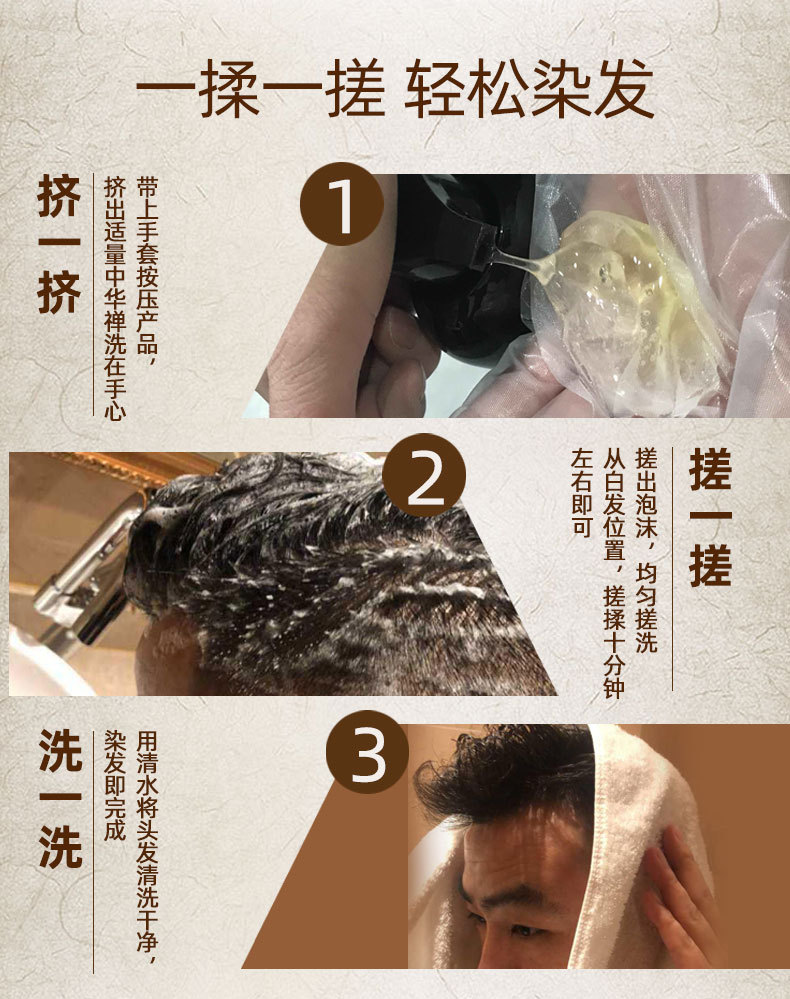 一揉一搓 轻松染发

挤一挤

带上手套按压产品，挤出适量中华禅洗在手心

1

2

搓一搓

搓出泡沫，均匀搓洗从白发位置，搓揉十分钟左右即可

洗一洗

用清水将头发清洗干净，染发即完成

3