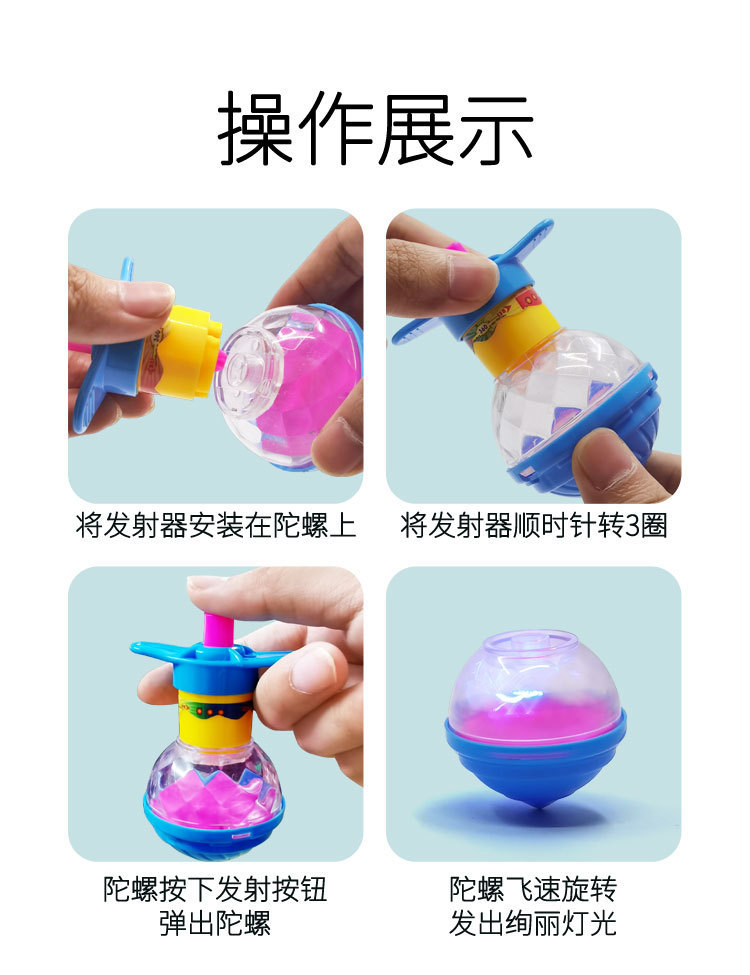 操作展示

将发射器安装在陀螺上

将发射器顺时针转3圈

陀螺按下发射按钮
弹出陀螺

陀螺飞速旋转
发出绚丽灯光