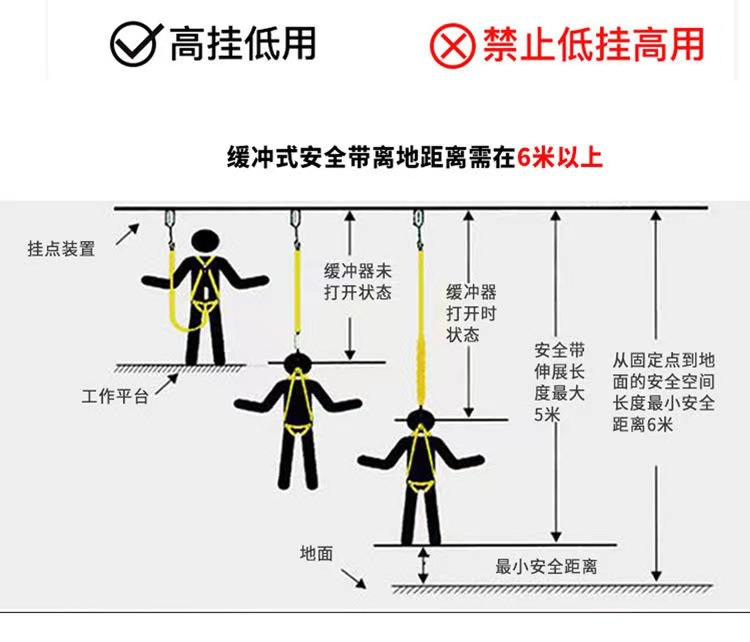 高挂低用

禁止低挂高用

缓冲式安全带离地距离需在6米以上

挂点装置

缓冲器未打开状态

缓冲器打开时状态

安全带伸展长度最大5米

从固定点到地面的安全空间长度最小安全距离6米

工作平台

地面

最小安全距离