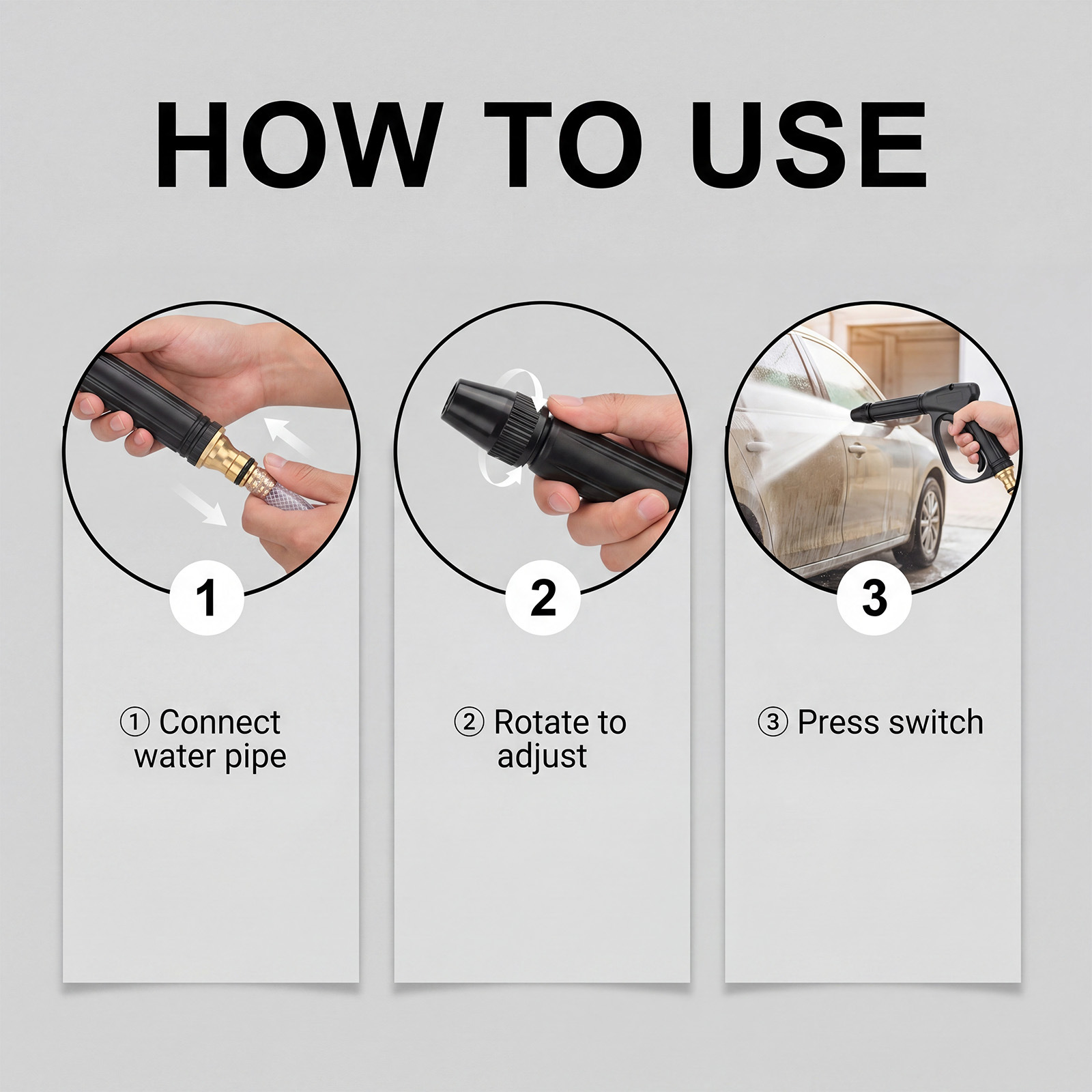 HOW TO USE

1

① Connect water pipe

2

② Rotate to adjust

3

③ Press switch