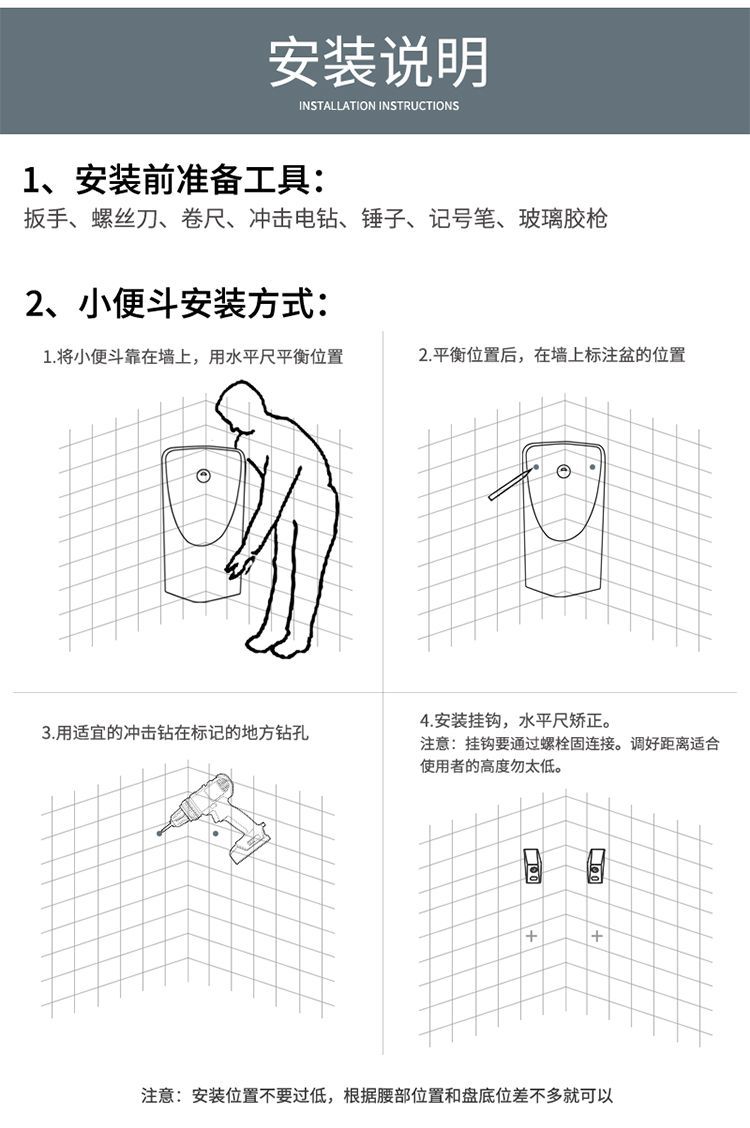 安装说明
INSTALLATION INSTRUCTIONS

1、安装前准备工具：
扳手、螺丝刀、卷尺、冲击电钻、锤子、记号笔、玻璃胶枪

2、小便斗安装方式：

1.将小便斗靠在墙上，用水平尺平衡位置

2.平衡位置后，在墙上标注盆的位置

3.用适宜的冲击钻在标记的地方钻孔

4.安装挂钩，水平尺矫正。
注意：挂钩要通过螺栓固连接。调好距离适合使用者的高度勿太低。

注意：安装位置不要过低，根据腰部位置和盘底位差不多就可以