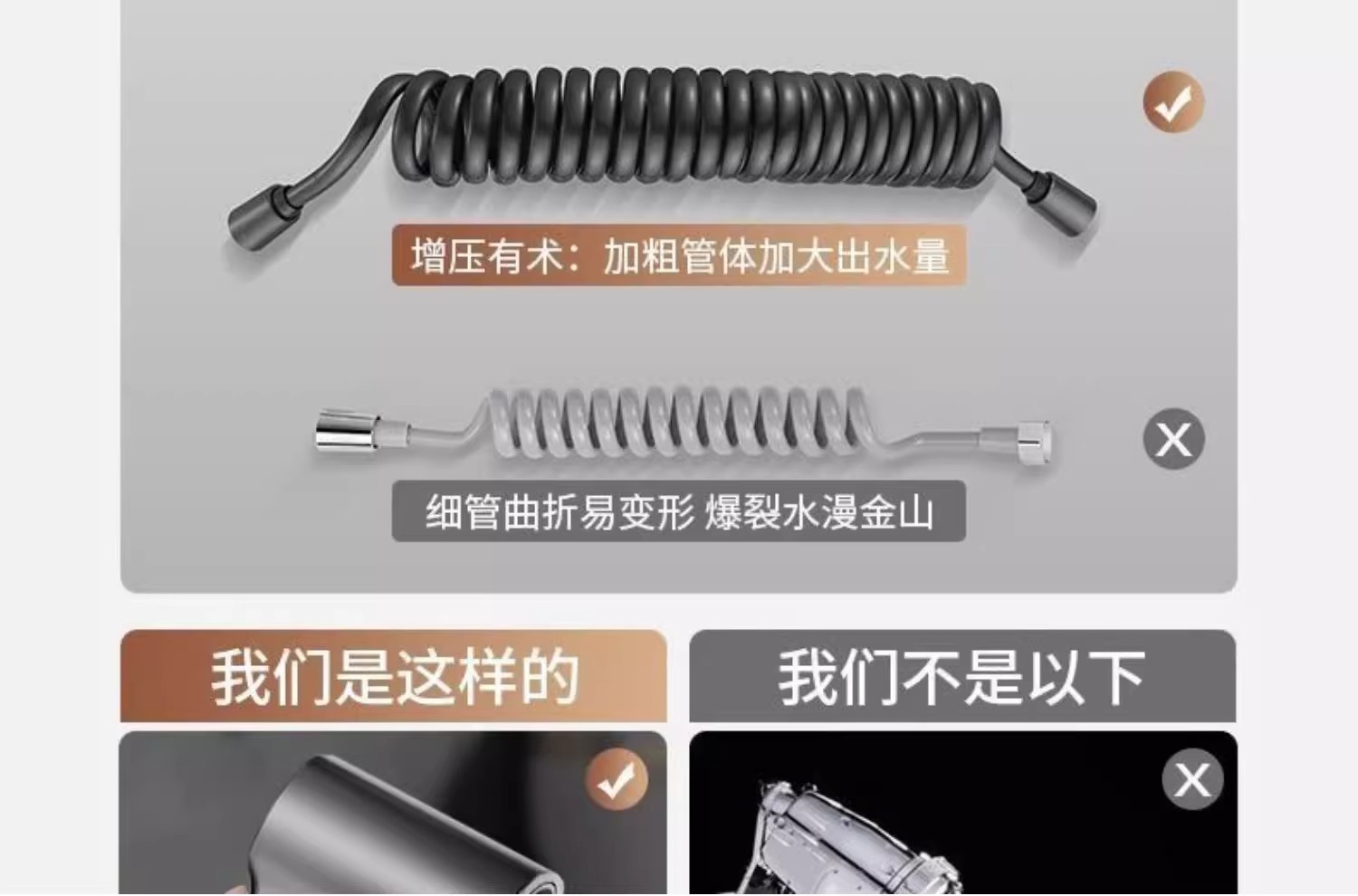 增压有术：加粗管体加大出水量

细管曲折易变形 爆裂水漫金山

我们是这样的

我们不是以下