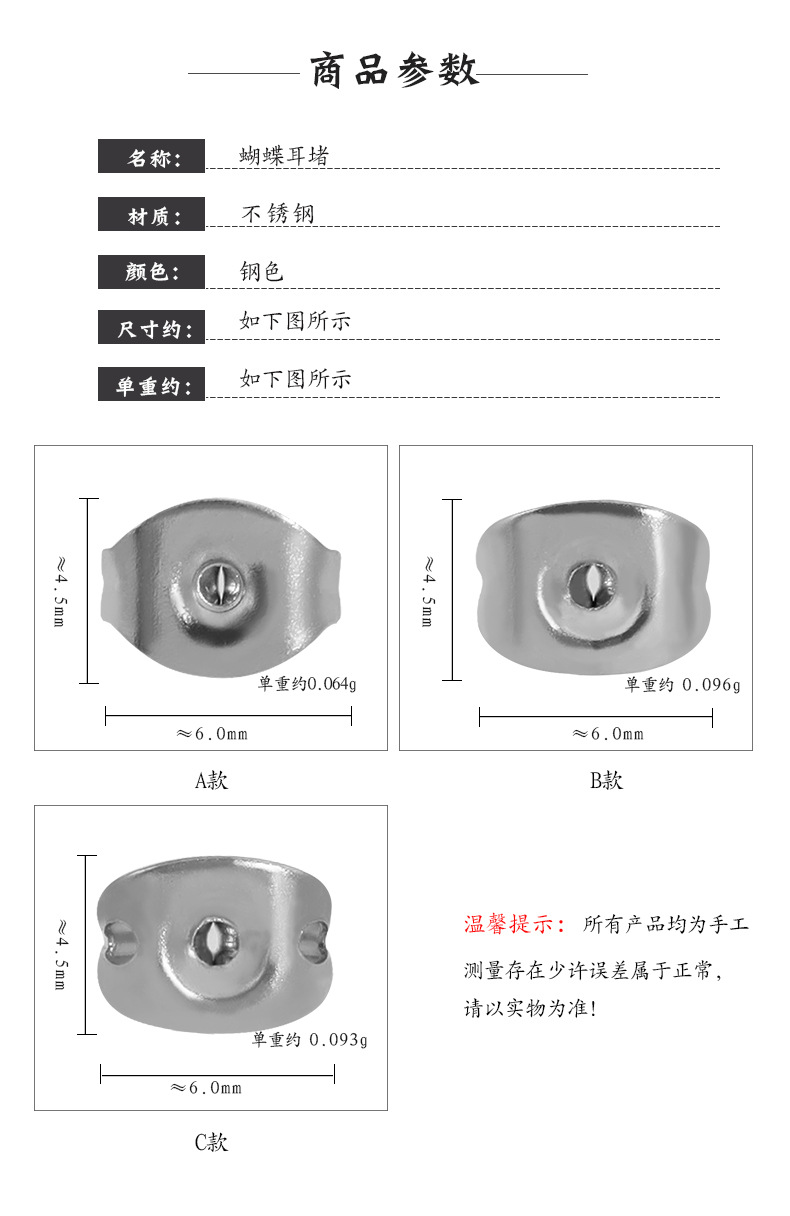 商品参数

名称: 蝴蝶耳堵

材质: 不锈钢

颜色: 钢色

尺寸约: 如下图所示

单重约: 如下图所示

≈4.5mm

单重约0.064g

≈6.0mm

A款

≈4.5mm

单重约 0.096g

≈6.0mm

B款

≈4.5mm

单重约 0.093g

≈6.0mm

C款

温馨提示: 所有产品均为手工测量存在少许误差属于正常，请以实物为准!