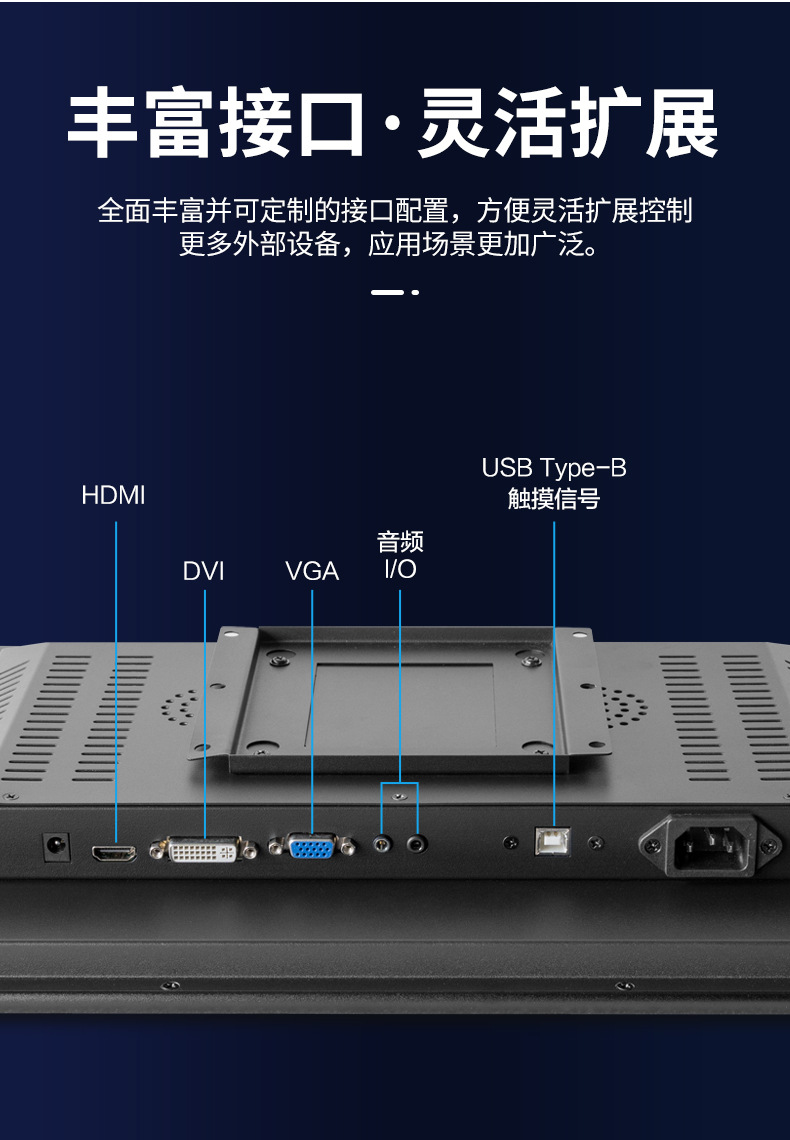 丰富接口·灵活扩展

全面丰富并可定制的接口配置，方便灵活扩展控制更多外部设备，应用场景更加广泛。

HDMI

DVI

VGA

音频
I/O

USB Type-B
触摸信号