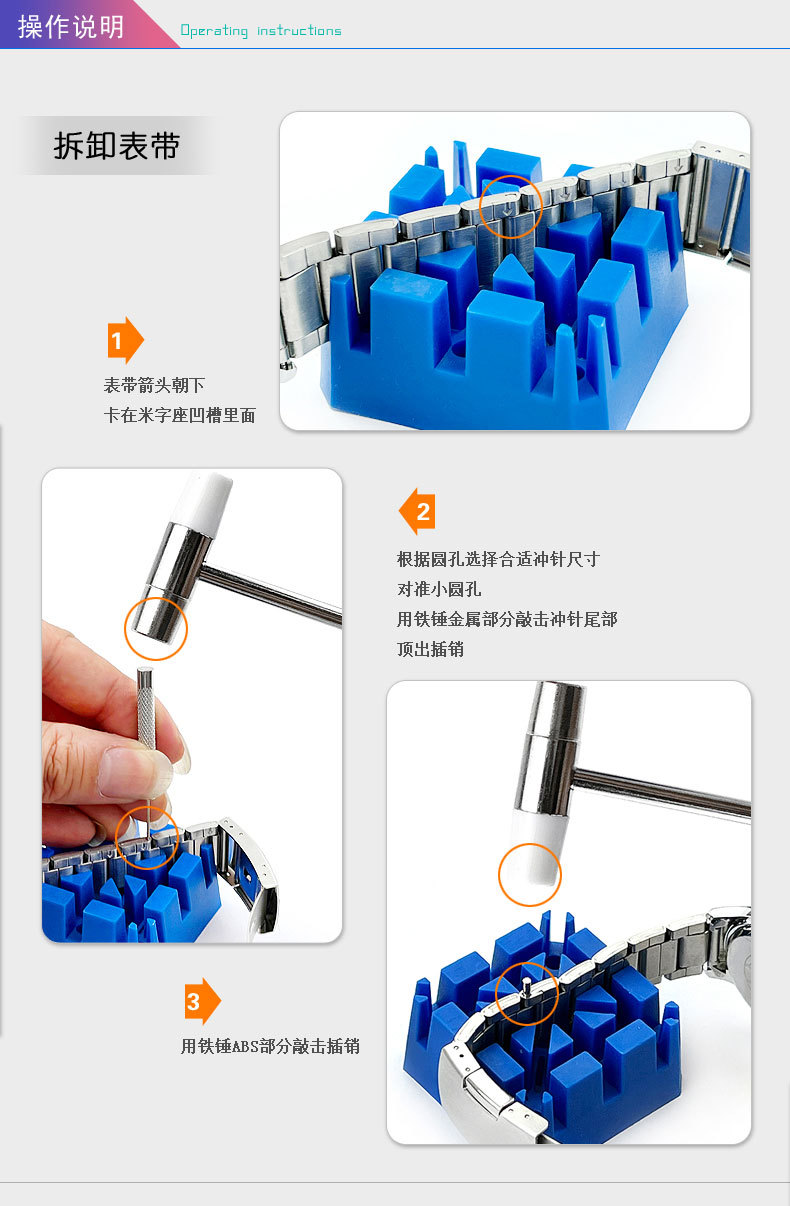 操作说明 Operating instructions

拆卸表带

1
表带箭头朝下
卡在米字座凹槽里面

2
根据圆孔选择合适冲针尺寸
对准小圆孔
用铁锤金属部分敲击冲针尾部
顶出插销

3
用铁锤ABS部分敲击插销