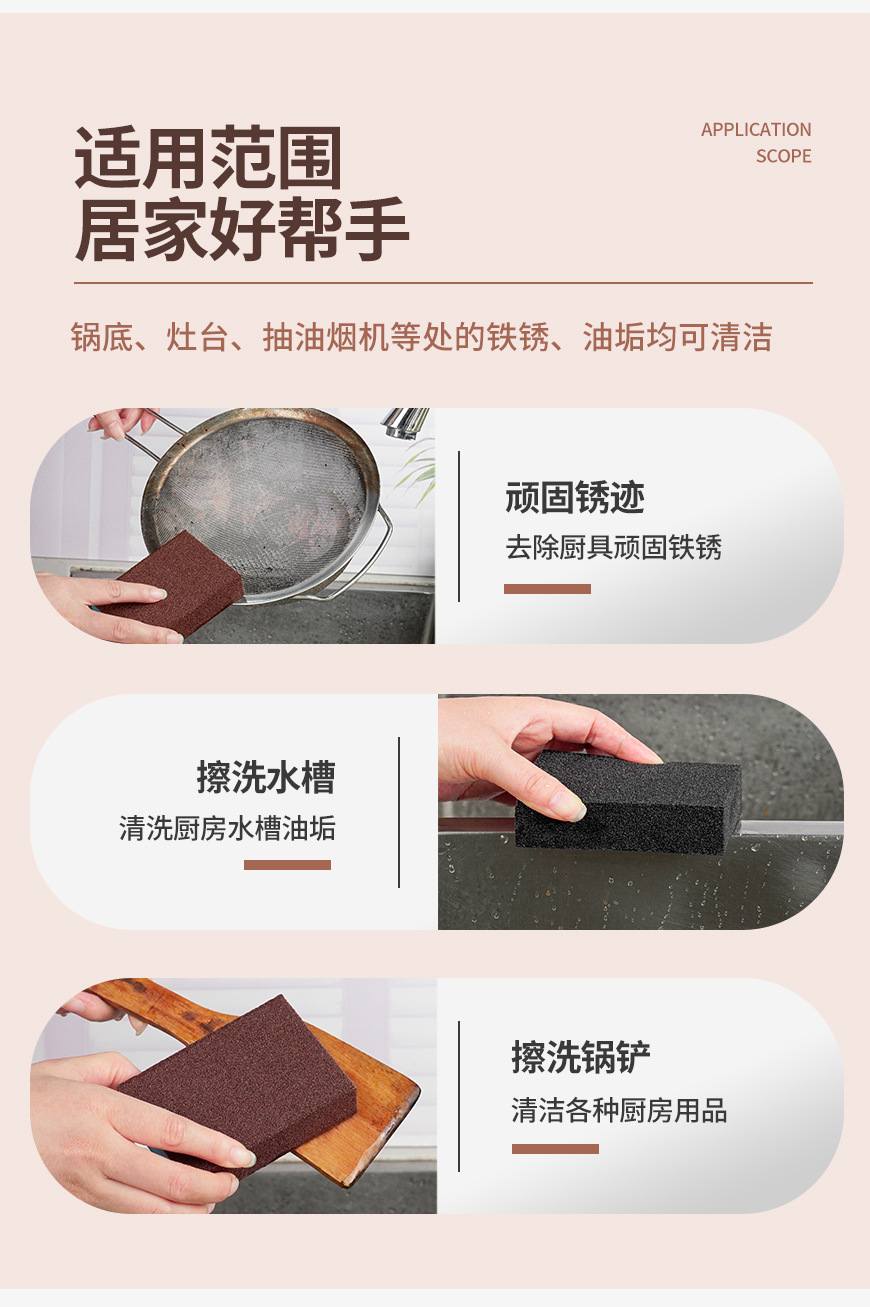 适用范围
居家好帮手

APPLICATION
SCOPE

锅底、灶台、抽油烟机等处的铁锈、油垢均可清洁

顽固锈迹
去除厨具顽固铁锈

擦洗水槽
清洗厨房水槽油垢

擦洗锅铲
清洁各种厨房用品