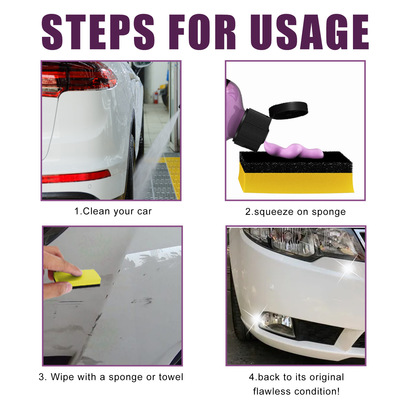 STEPS FOR USAGE

1.Clean your car

2.squeeze on sponge

3. Wipe with a sponge or towel

4.back to its original flawless condition!