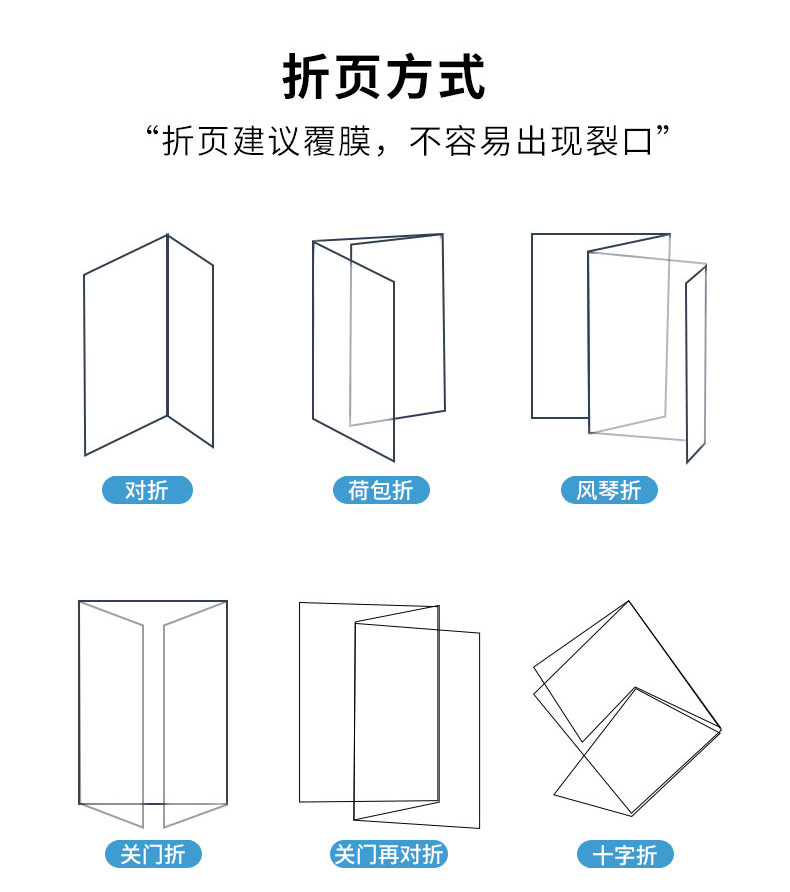 折页方式

“折页建议覆膜，不容易出现裂口”

对折

荷包折

风琴折

关门折

关门再对折

十字折