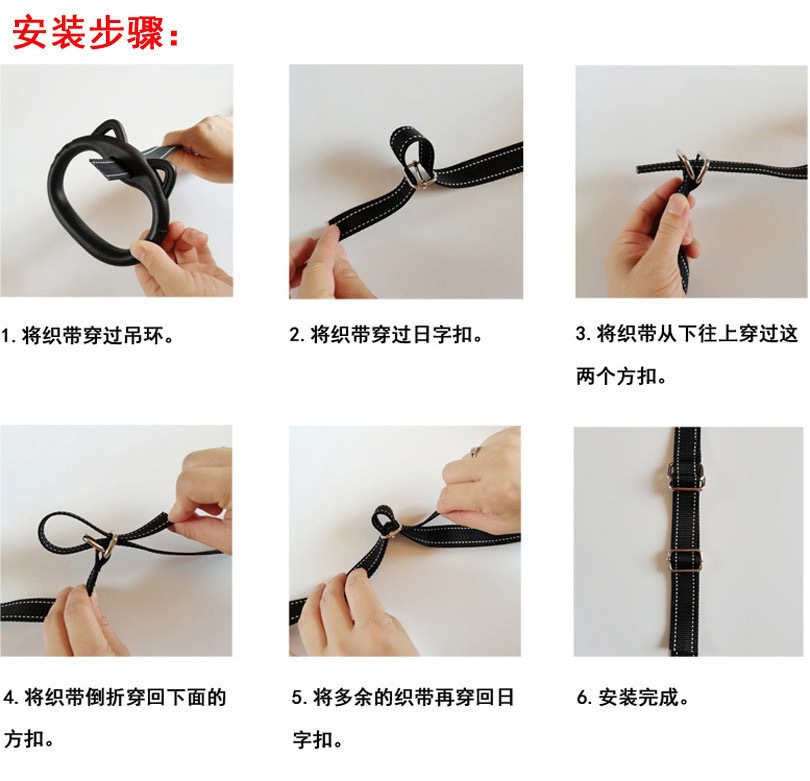 安装步骤：

1. 将织带穿过吊环。

2. 将织带穿过日字扣。

3. 将织带从下往上穿过这两个方扣。

4. 将织带倒折穿回下面的方扣。

5. 将多余的织带再穿回日字扣。

6. 安装完成。